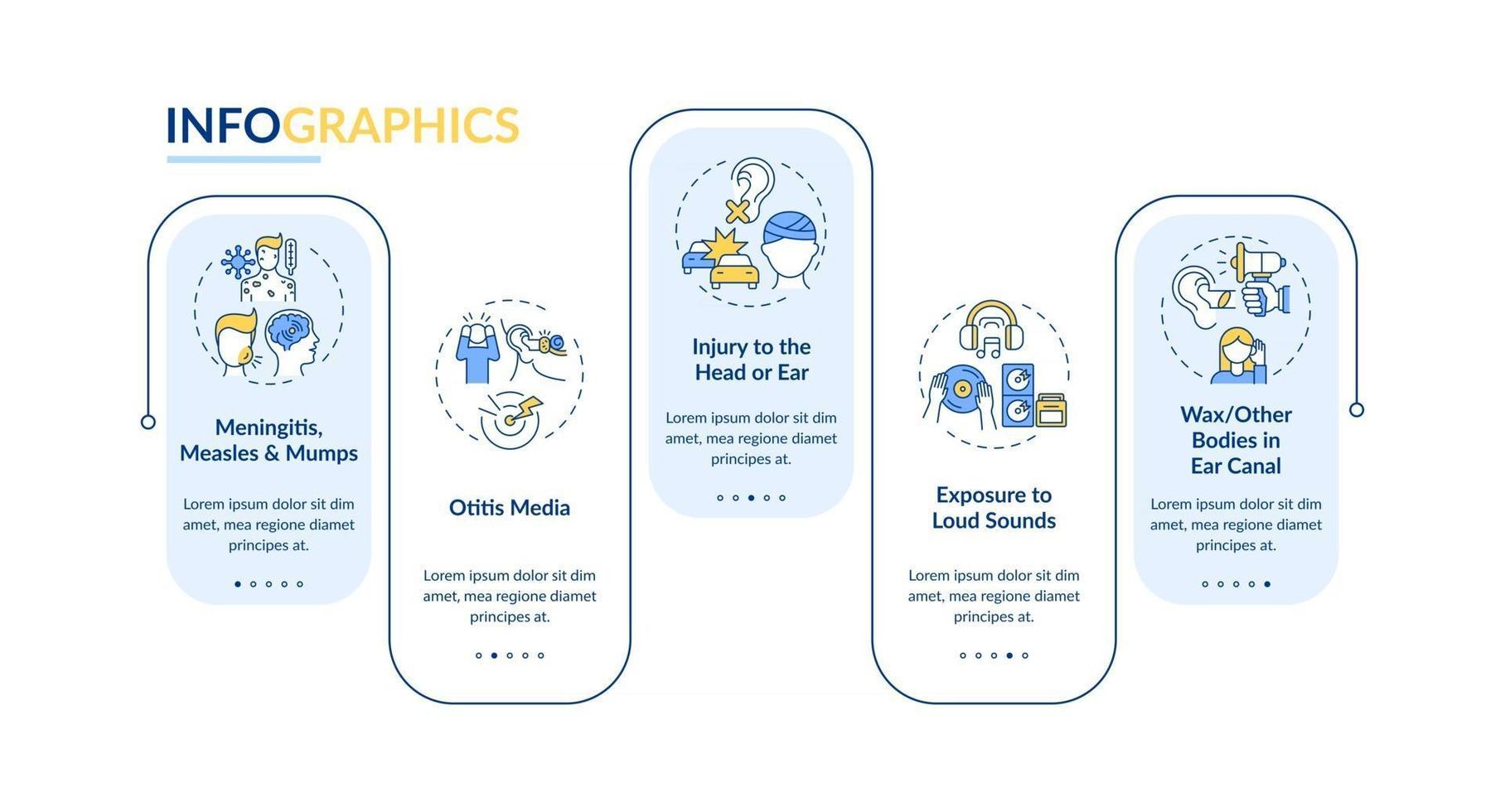 INFOGRAPHICS

Meningitis, Measles & Mumps

Lorem ipsum dolor sit dim amet, mea regione diamet principes at.

Otitis Media

Lorem ipsum dolor sit dim amet, mea regione diamet principes at.

Injury to the Head or Ear

Lorem ipsum dolor sit dim amet, mea regione diamet principes at.

Exposure to Loud Sounds

Lorem ipsum dolor sit dim amet, mea regione diamet principes at.

Wax/Other Bodies in Ear Canal

Lorem ipsum dolor sit dim amet, mea regione diamet principes at.