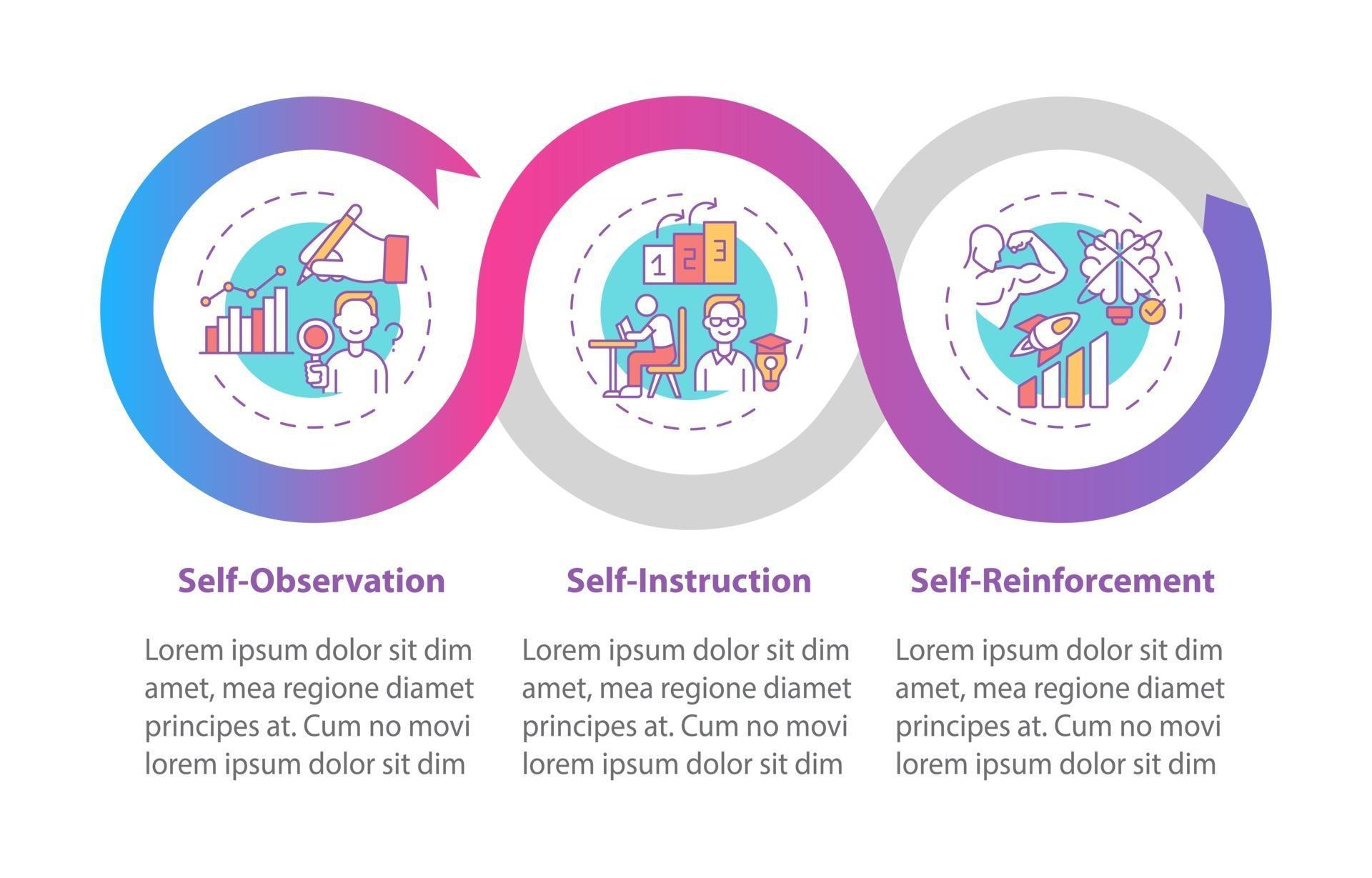 1 2 3

Self-Observation

Lorem ipsum dolor sit dim amet, mea regione diamet principes at. Cum no movi lorem ipsum dolor sit dim

Self-Instruction

Lorem ipsum dolor sit dim amet, mea regione diamet principes at. Cum no movi lorem ipsum dolor sit dim

Self-Reinforcement

Lorem ipsum dolor sit dim amet, mea regione diamet principes at. Cum no movi lorem ipsum dolor sit dim