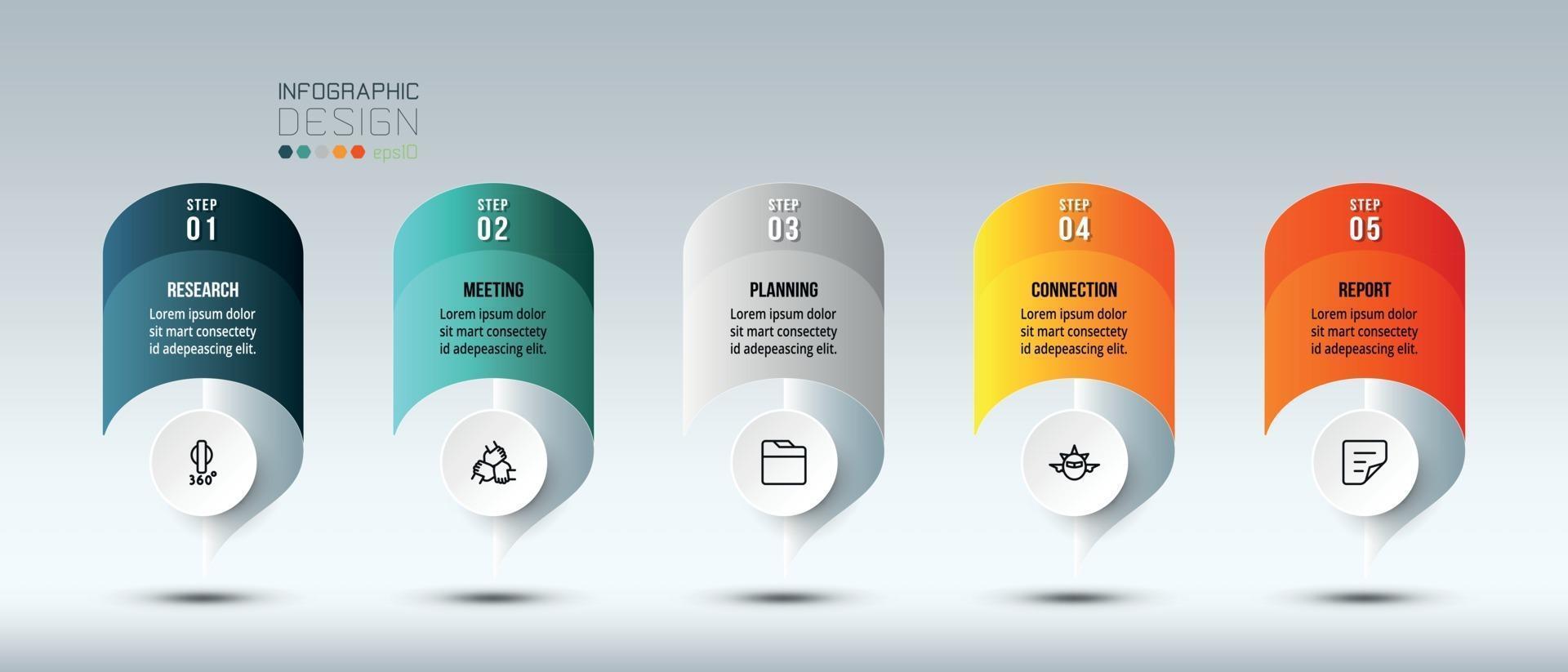 INFOGRAPHIC
DESIGN
eps10

STEP
01
RESEARCH
Lorem ipsum dolor sit mart consectety id adepeascing elit.
360°

STEP
02
MEETING
Lorem ipsum dolor sit mart consectety id adepeascing elit.

STEP
03
PLANNING
Lorem ipsum dolor sit mart consectety id adepeascing elit.

STEP
04
CONNECTION
Lorem ipsum dolor sit mart consectety id adepeascing elit.

STEP
05
REPORT
Lorem ipsum dolor sit mart consectety id adepeascing elit.