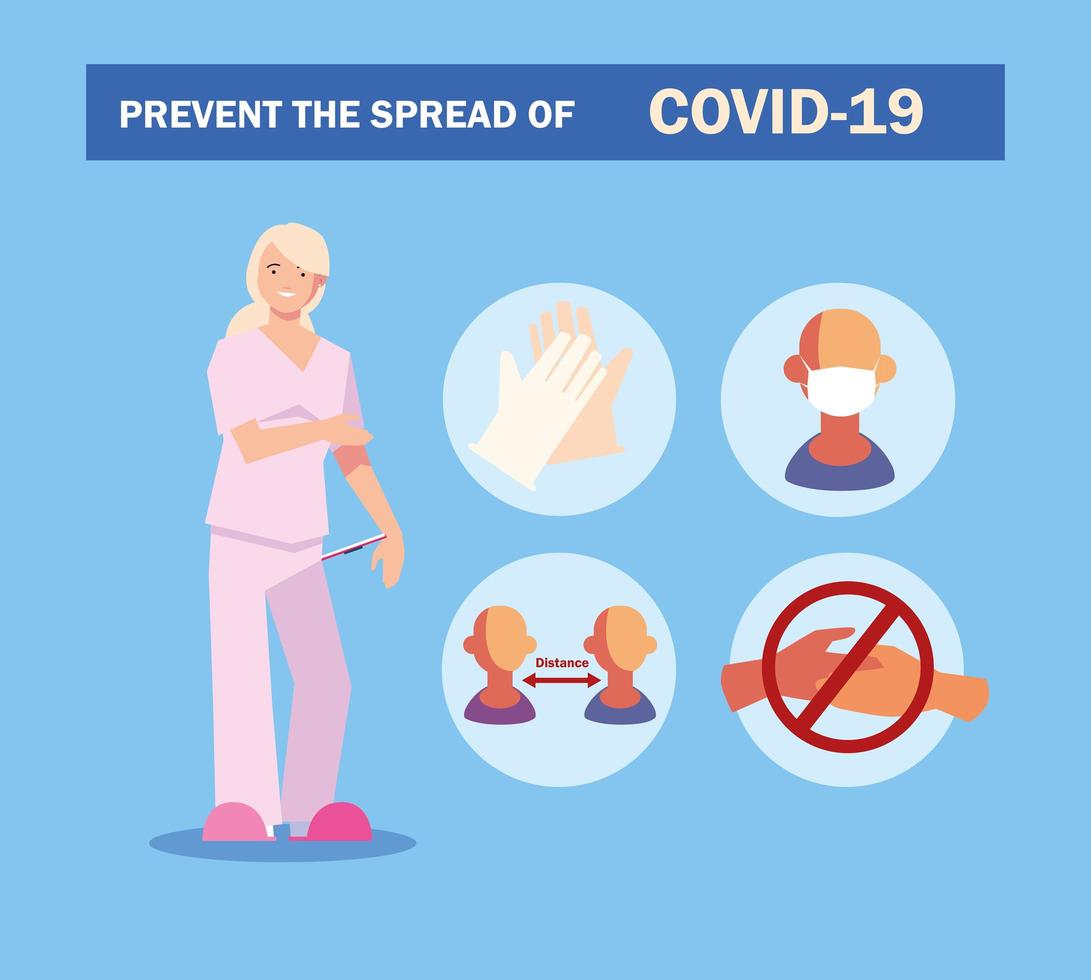 PREVENT THE SPREAD OF COVID-19

Distance