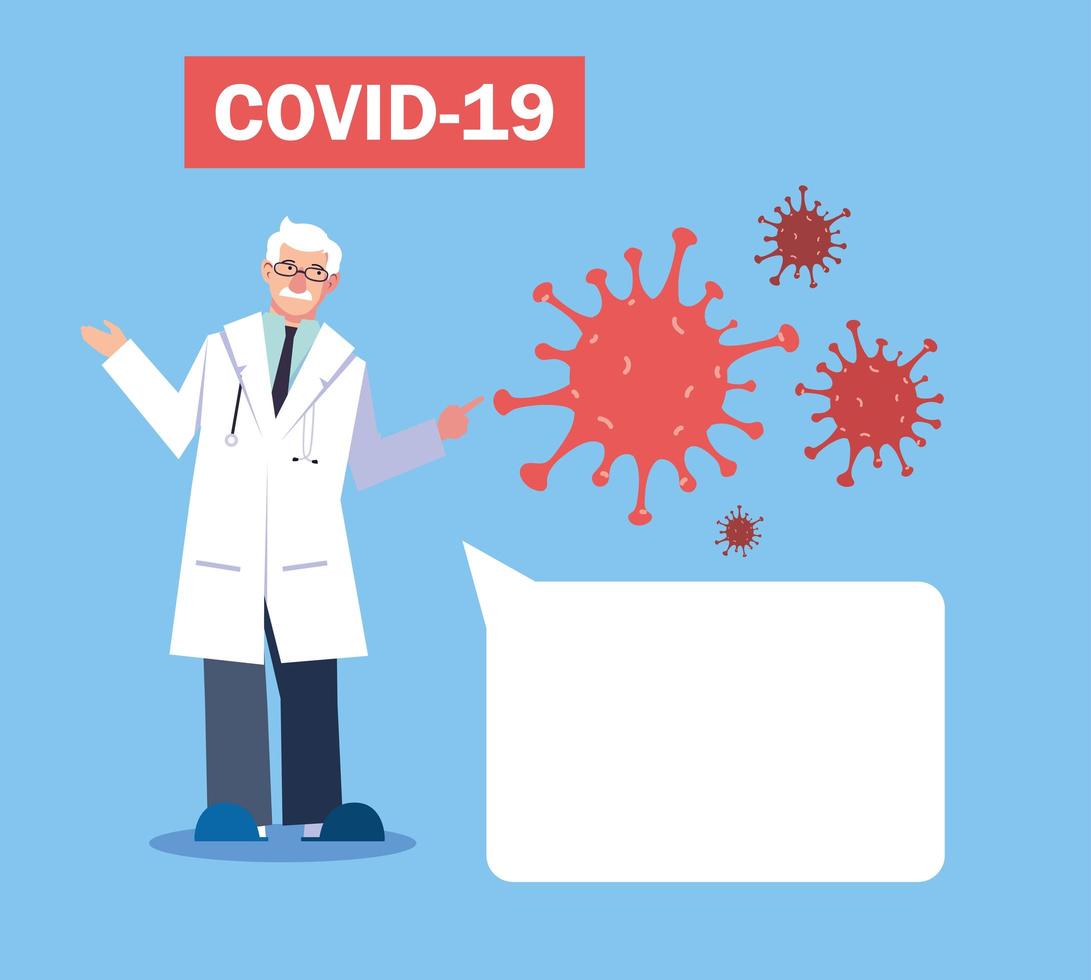 COVID-19