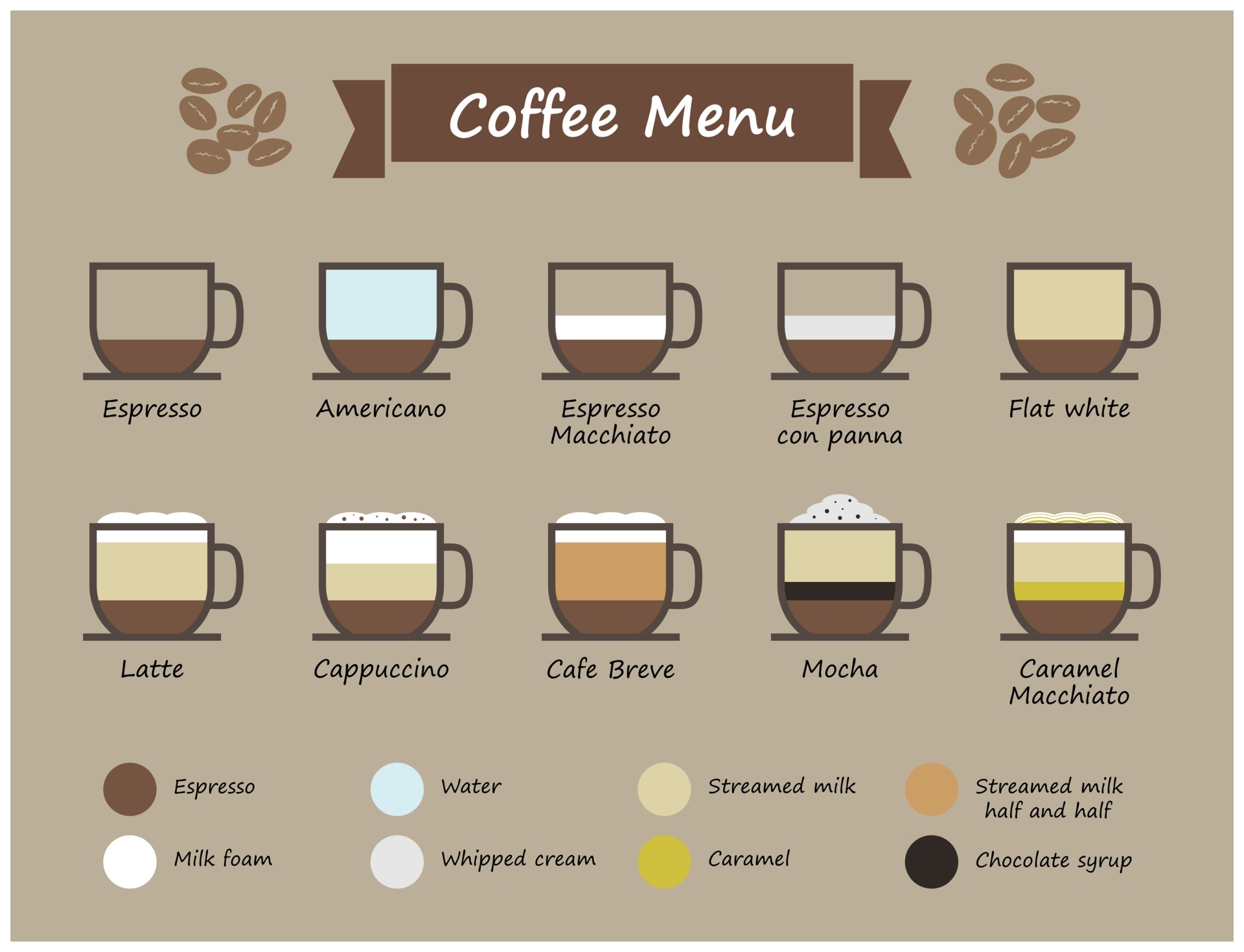 Coffee Menu

Espresso

Americano

Espresso Macchiato

Espresso con panna

Flat white

Latte

Cappuccino

Cafe Breve

Mocha

Caramel Macchiato

Espresso

Water

Streamed milk

Streamed milk half and half

Milk foam

Whipped cream

Caramel

Chocolate syrup