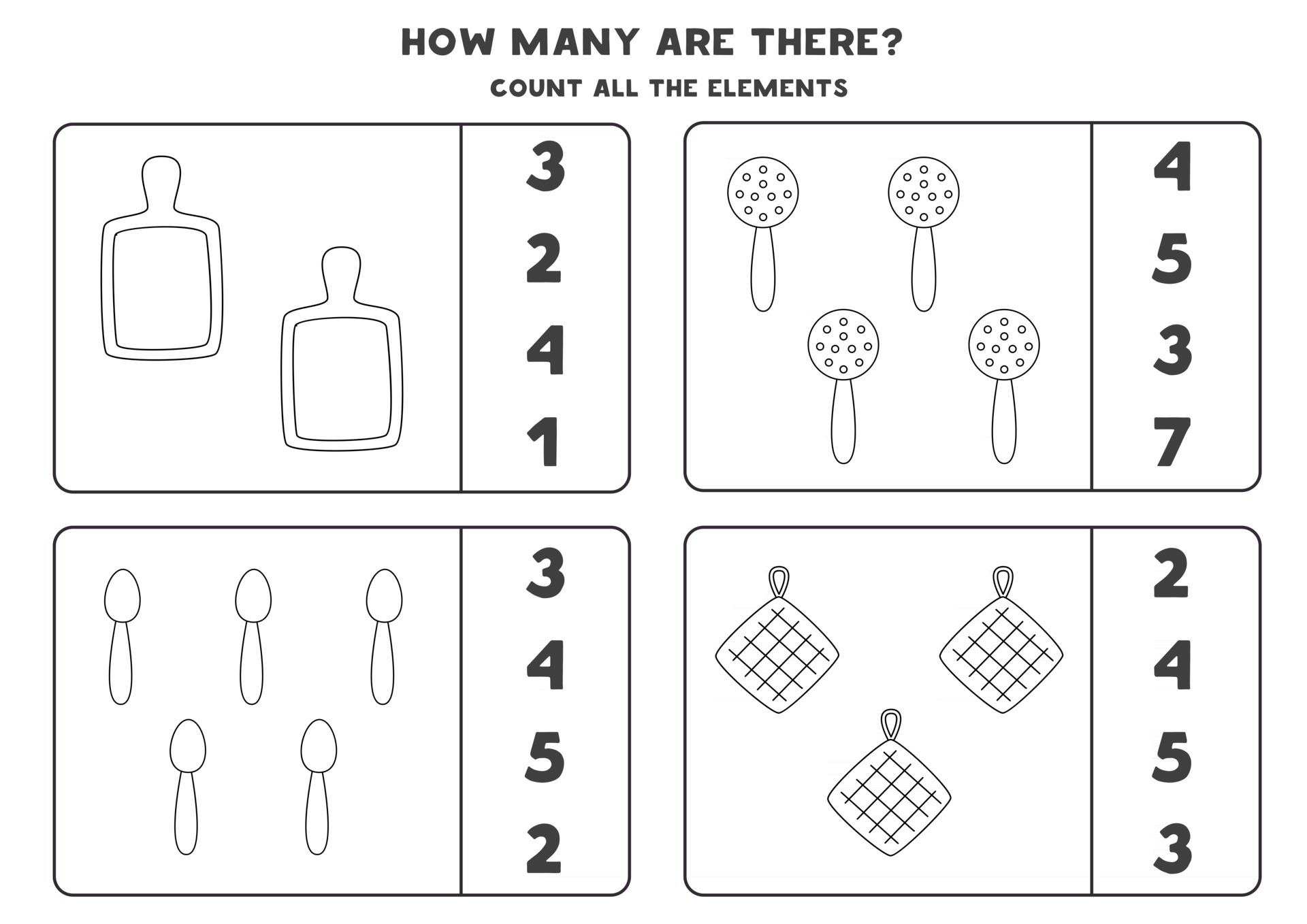 HOW MANY ARE THERE?
COUNT ALL THE ELEMENTS

3
2
4
1

4
5
3
7

3
4
5
2

2
4
5
3