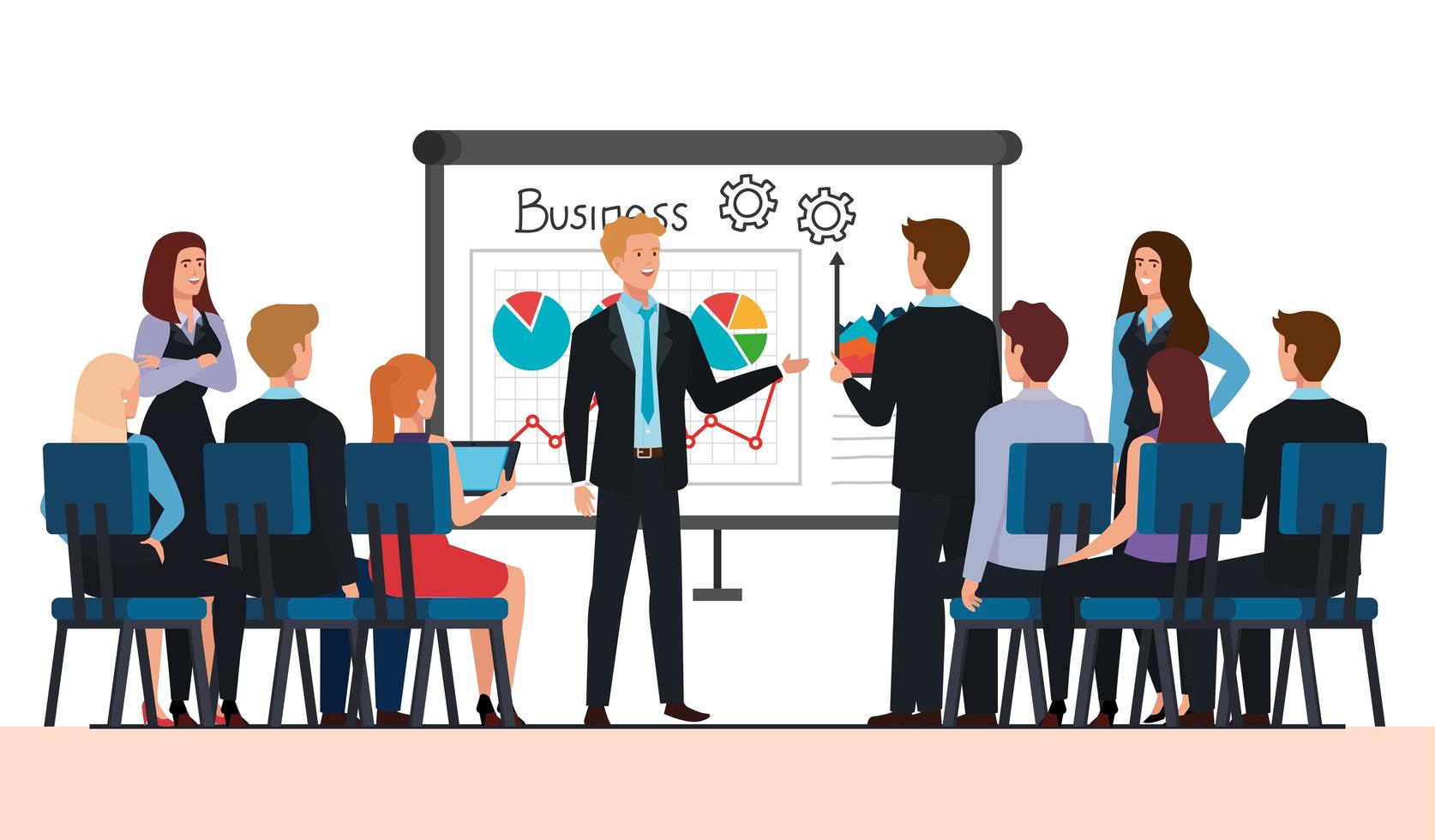 Business