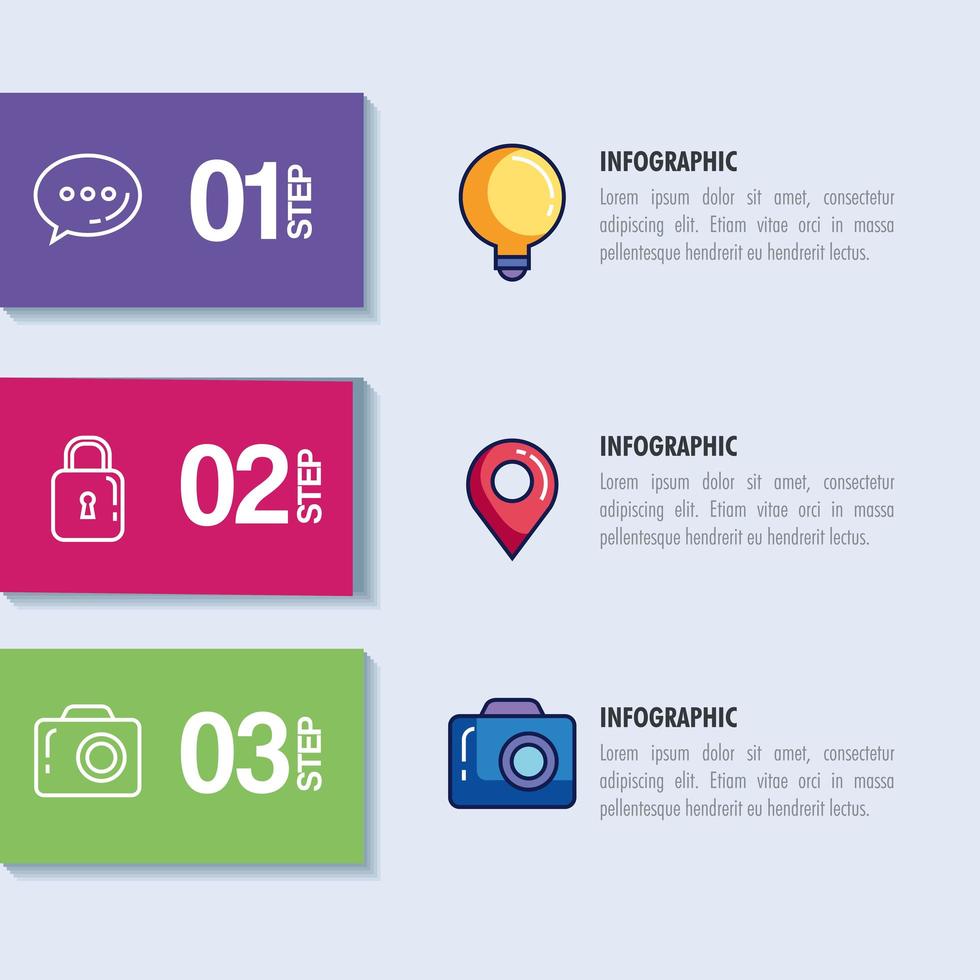 01 STEP

INFOGRAPHIC
Lorem ipsum dolor sit amet, consectetur adipiscing elit. Etiam vitae orci in massa pellentesque hendrerit eu hendrerit lectus.

02 STEP

INFOGRAPHIC
Lorem ipsum dolor sit amet, consectetur adipiscing elit. Etiam vitae orci in massa pellentesque hendrerit eu hendrerit lectus.

03 STEP

INFOGRAPHIC
Lorem ipsum dolor sit amet, consectetur adipiscing elit. Etiam vitae orci in massa pellentesque hendrerit eu hendrerit lectus.