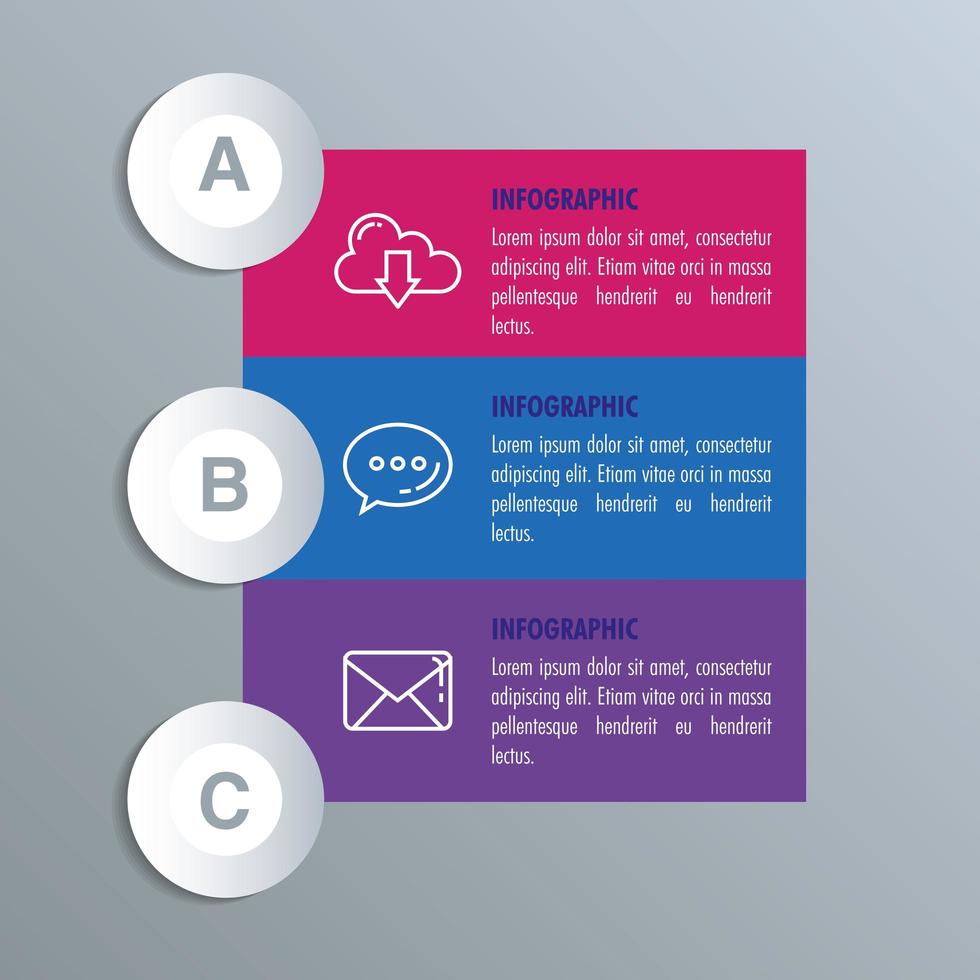 A

INFOGRAPHIC

Lorem ipsum dolor sit amet, consectetur adipiscing elit. Etiam vitae orci in massa pellentesque hendrerit eu hendrerit lectus.

B

INFOGRAPHIC

Lorem ipsum dolor sit amet, consectetur adipiscing elit. Etiam vitae orci in massa pellentesque hendrerit eu hendrerit lectus.

C

INFOGRAPHIC

Lorem ipsum dolor sit amet, consectetur adipiscing elit. Etiam vitae orci in massa pellentesque hendrerit eu hendrerit lectus.