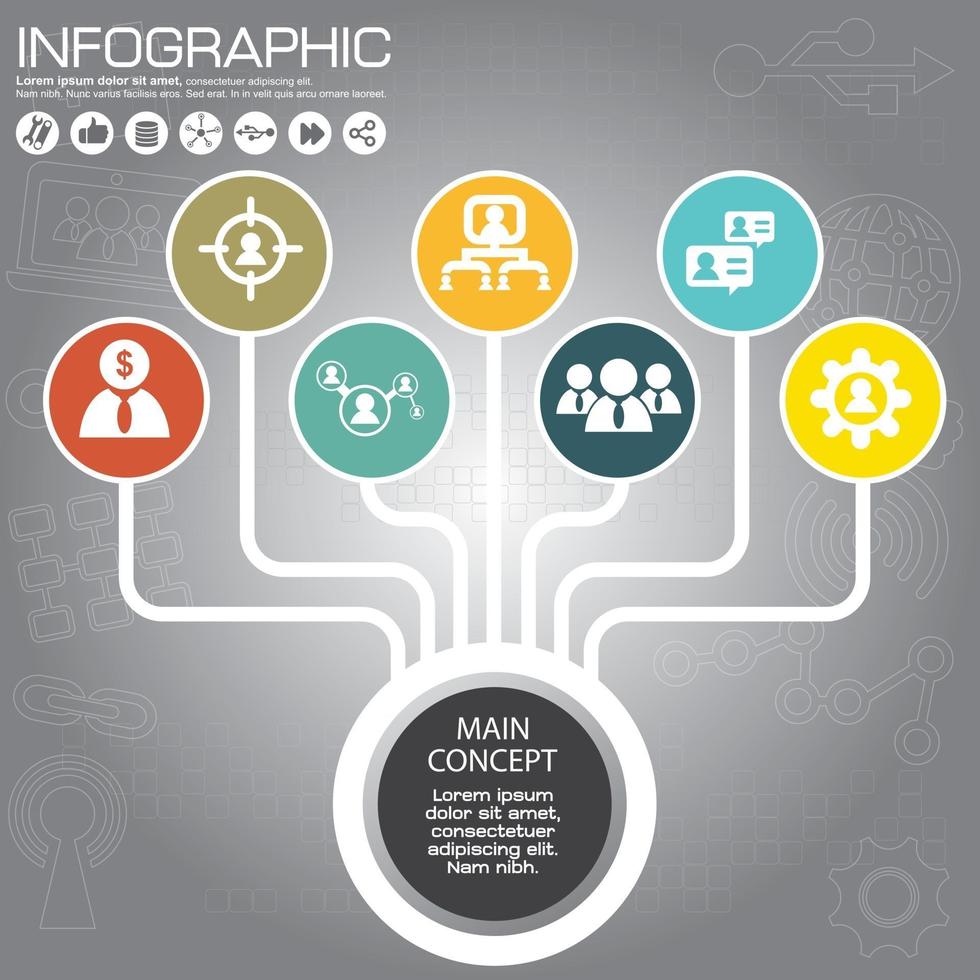 INFOGRAPHIC
Lorem ipsum dolor sit amet, consectetuer adipiscing elit. Nam nibh. Nunc varius facilisis eros. Sed erat. In in velit quis arcu ornare laoreet.

$

MAIN CONCEPT
Lorem ipsum dolor sit amet, consectetuer adipiscing elit. Nam nibh.