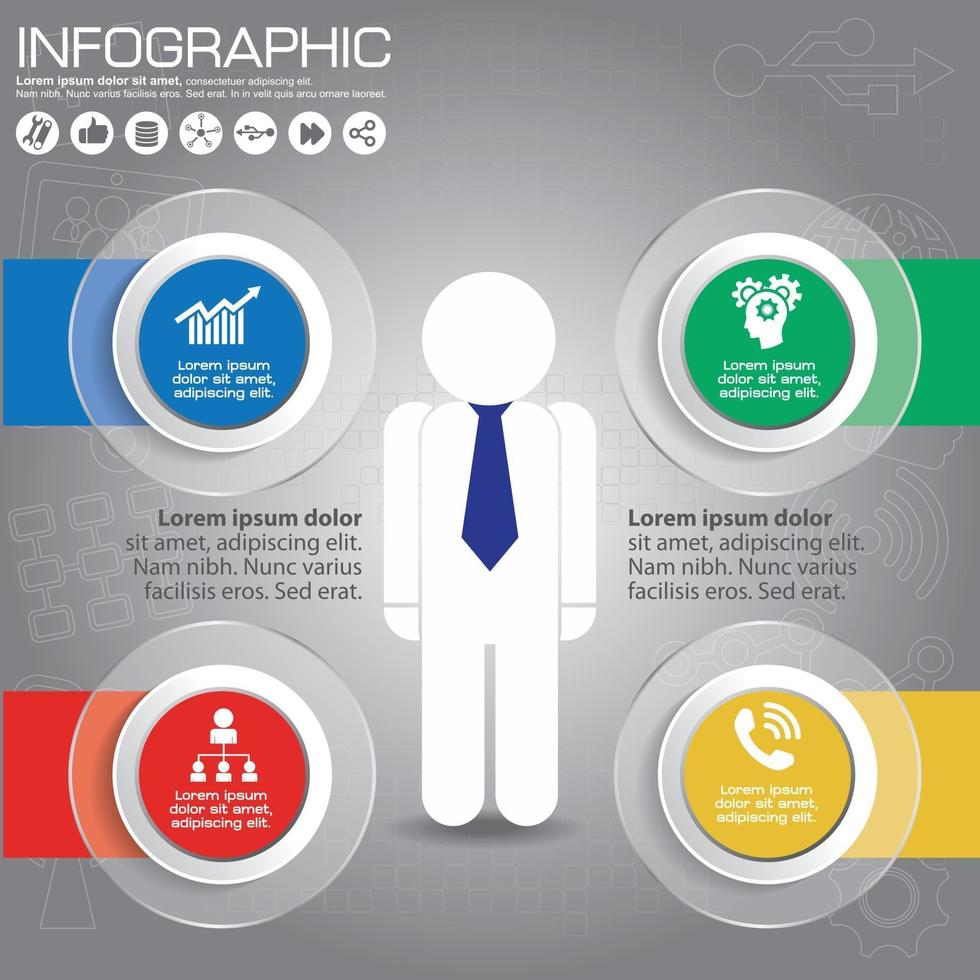 INFOGRAPHIC

Lorem ipsum dolor sit amet, consectetuer adipiscing elit. Nam nibh. Nunc varius facilisis eros. Sed erat. In in velit quis arcu ornare laoreet.

Lorem ipsum dolor sit amet, adipiscing elit.

Lorem ipsum dolor sit amet, adipiscing elit.

Lorem ipsum dolor sit amet, adipiscing elit. Nam nibh. Nunc varius facilisis eros. Sed erat.

Lorem ipsum dolor sit amet, adipiscing elit. Nam nibh. Nunc varius facilisis eros. Sed erat.

Lorem ipsum dolor sit amet, adipiscing elit.

Lorem ipsum dolor sit amet, adipiscing elit.