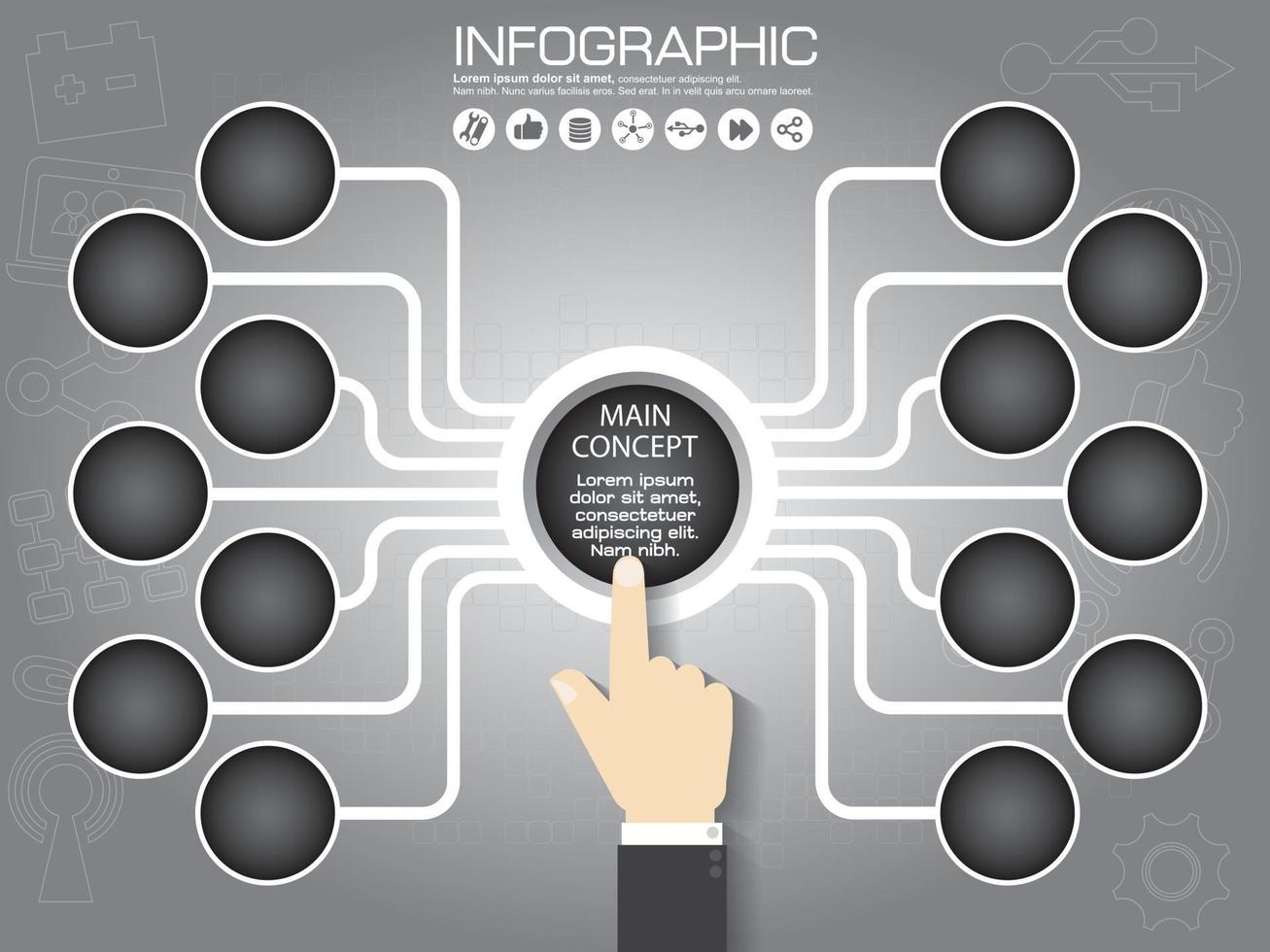 INFOGRAPHIC

Lorem ipsum dolor sit amet, consectetuer adipiscing elit. Nam nibh. Nunc varius facilisis eros. Sed erat. In in velit quis arcu ornare laoreet.

MAIN CONCEPT

Lorem ipsum dolor sit amet, consectetuer adipiscing elit. Nam nibh.