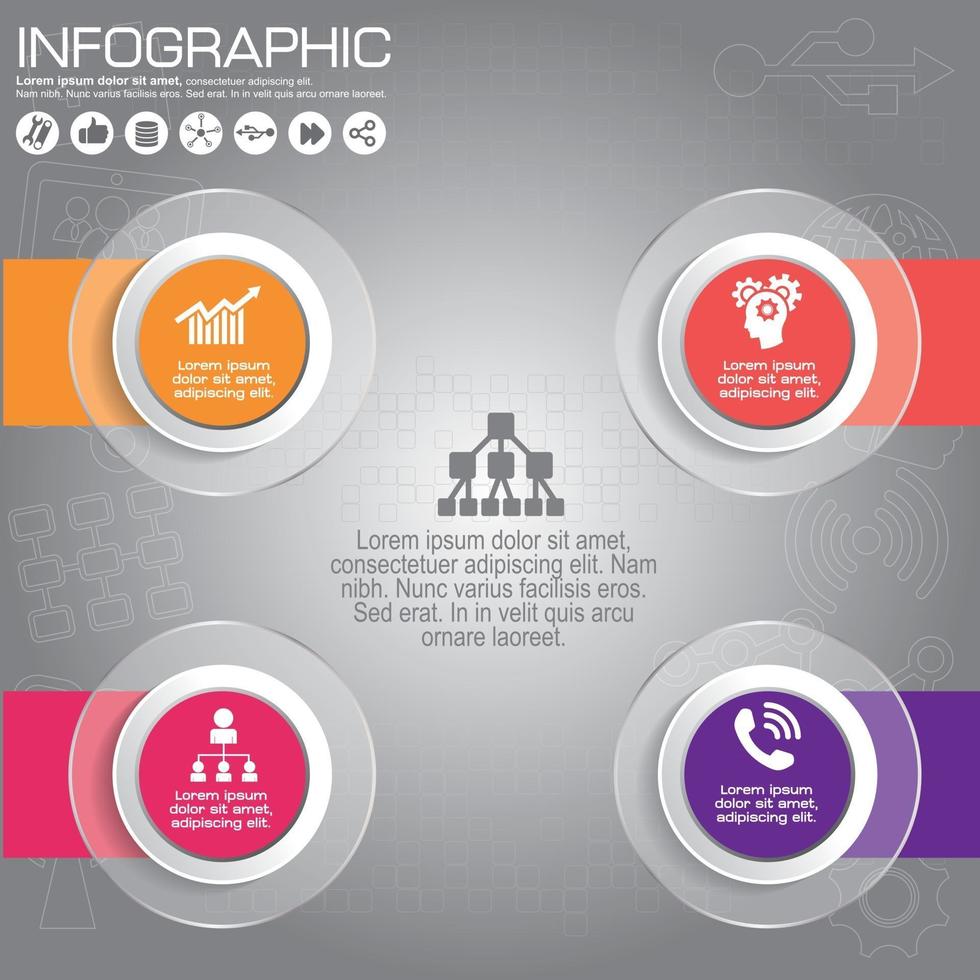 INFOGRAPHIC
Lorem ipsum dolor sit amet, consectetuer adipiscing elit. Nam nibh. Nunc varius facilisis eros. Sed erat. In in velit quis arcu ornare laoreet.

Lorem ipsum dolor sit amet, adipiscing elit.

Lorem ipsum dolor sit amet, adipiscing elit.

Lorem ipsum dolor sit amet, consectetuer adipiscing elit. Nam nibh. Nunc varius facilisis eros. Sed erat. In in velit quis arcu ornare laoreet.

Lorem ipsum dolor sit amet, adipiscing elit.

Lorem ipsum dolor sit amet, adipiscing elit.