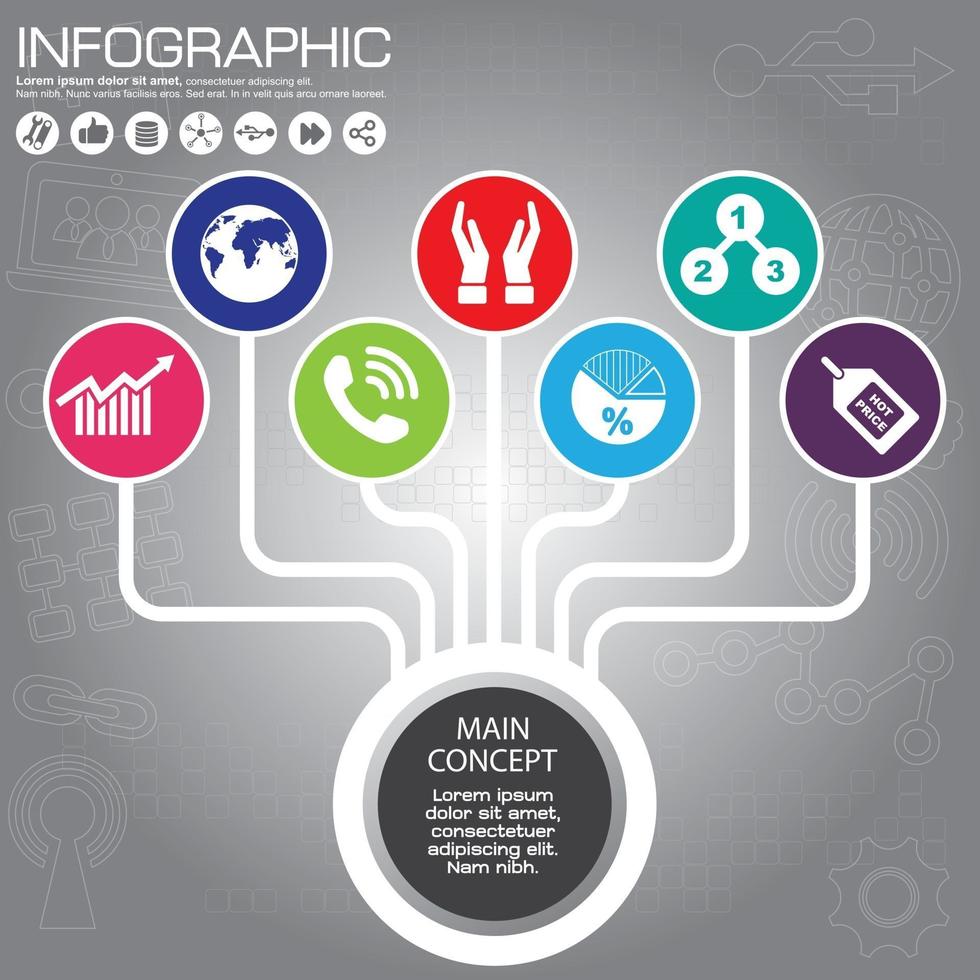 INFOGRAPHIC
Lorem ipsum dolor sit amet, consectetuer adipiscing elit. Nam nibh. Nunc varius facilisis eros. Sed erat. In in velit quis arcu ornare laoreet.

1
2
3

%

HOT PRICE

MAIN CONCEPT
Lorem ipsum dolor sit amet, consectetuer adipiscing elit. Nam nibh.