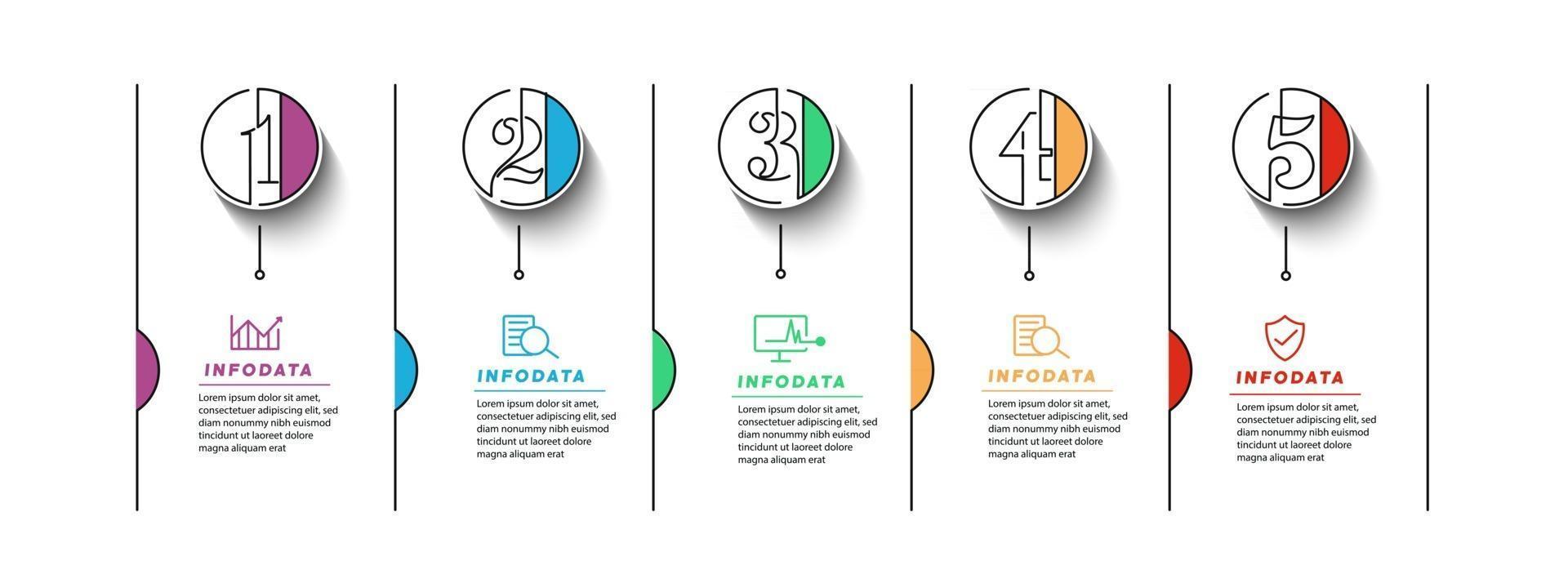 1

INFODATA

Lorem ipsum dolor sit amet, consectetuer adipiscing elit, sed diam nonummy nibh euismod tincidunt ut laoreet dolore magna aliquam erat

2

INFODATA

Lorem ipsum dolor sit amet, consectetuer adipiscing elit, sed diam nonummy nibh euismod tincidunt ut laoreet dolore magna aliquam erat

3

INFODATA

Lorem ipsum dolor sit amet, consectetuer adipiscing elit, sed diam nonummy nibh euismod tincidunt ut laoreet dolore magna aliquam erat

4

INFODATA

Lorem ipsum dolor sit amet, consectetuer adipiscing elit, sed diam nonummy nibh euismod tincidunt ut laoreet dolore magna aliquam erat

5

INFODATA

Lorem ipsum dolor sit amet, consectetuer adipiscing elit, sed diam nonummy nibh euismod tincidunt ut laoreet dolore magna aliquam erat