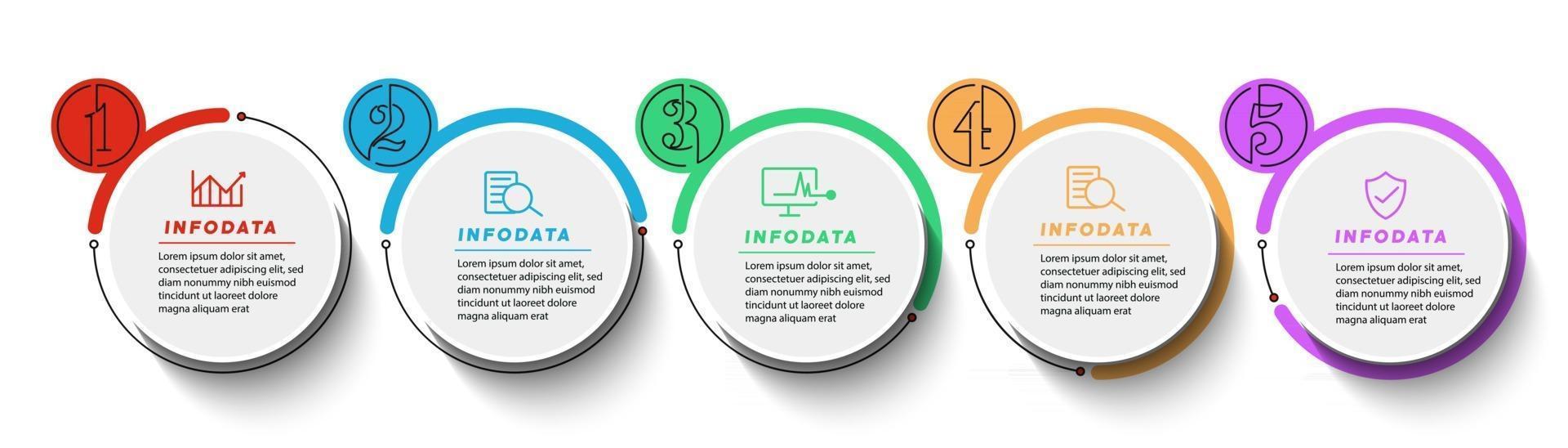 1

INFODATA

Lorem ipsum dolor sit amet, consectetuer adipiscing elit, sed diam nonummy nibh euismod tincidunt ut laoreet dolore magna aliquam erat

2

INFODATA

Lorem ipsum dolor sit amet, consectetuer adipiscing elit, sed diam nonummy nibh euismod tincidunt ut laoreet dolore magna aliquam erat

3

INFODATA

Lorem ipsum dolor sit amet, consectetuer adipiscing elit, sed diam nonummy nibh euismod tincidunt ut laoreet dolore magna aliquam erat

4

INFODATA

Lorem ipsum dolor sit amet, consectetuer adipiscing elit, sed diam nonummy nibh euismod tincidunt ut laoreet dolore magna aliquam erat

5

INFODATA

Lorem ipsum dolor sit amet, consectetuer adipiscing elit, sed diam nonummy nibh euismod tincidunt ut laoreet dolore magna aliquam erat