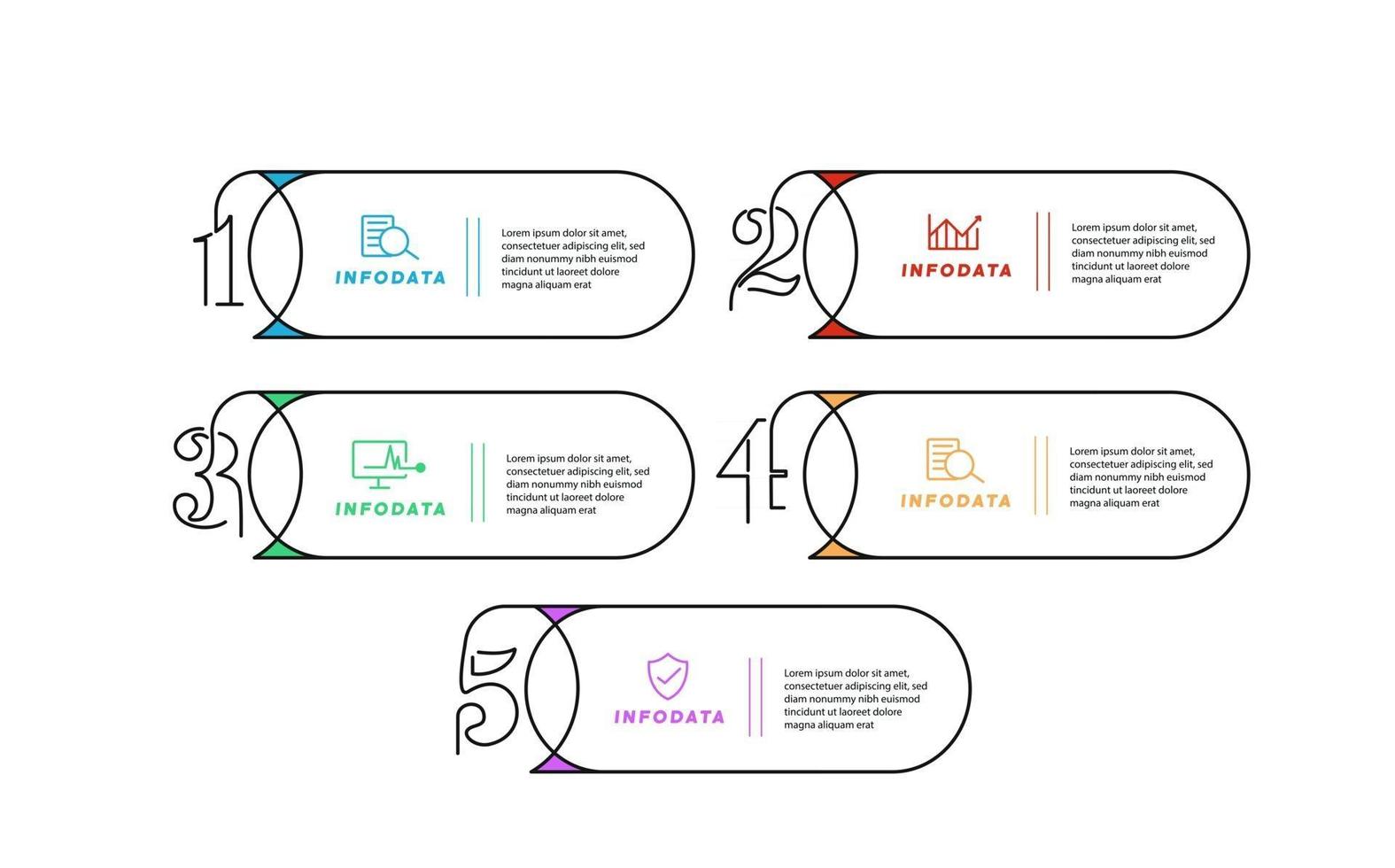 1
INFODATA
Lorem ipsum dolor sit amet, consectetuer adipiscing elit, sed diam nonummy nibh euismod tincidunt ut laoreet dolore magna aliquam erat

2
INFODATA
Lorem ipsum dolor sit amet, consectetuer adipiscing elit, sed diam nonummy nibh euismod tincidunt ut laoreet dolore magna aliquam erat

3
INFODATA
Lorem ipsum dolor sit amet, consectetuer adipiscing elit, sed diam nonummy nibh euismod tincidunt ut laoreet dolore magna aliquam erat

4
INFODATA
Lorem ipsum dolor sit amet, consectetuer adipiscing elit, sed diam nonummy nibh euismod tincidunt ut laoreet dolore magna aliquam erat

5
INFODATA
Lorem ipsum dolor sit amet, consectetuer adipiscing elit, sed diam nonummy nibh euismod tincidunt ut laoreet dolore magna aliquam erat