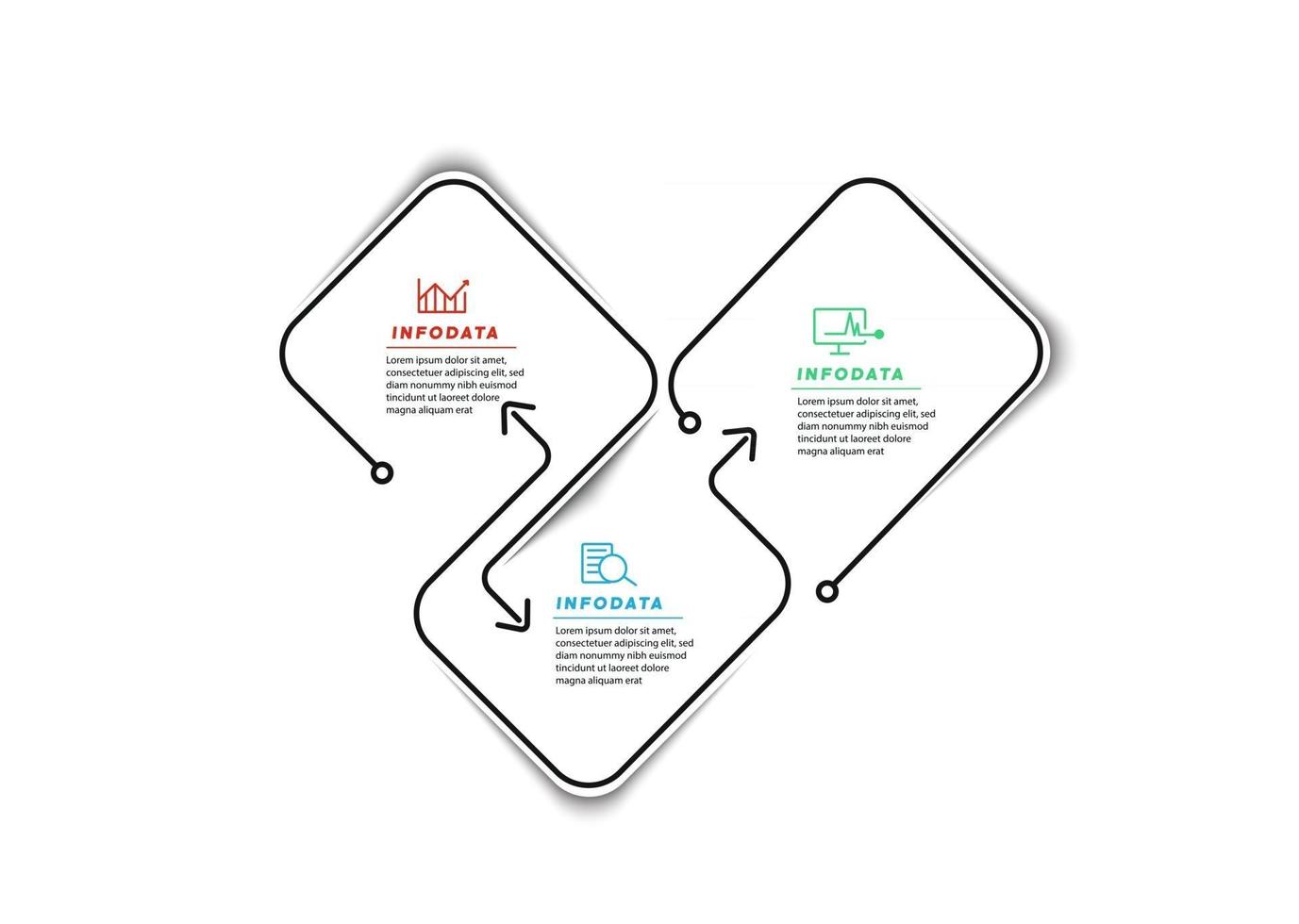 INFODATA

Lorem ipsum dolor sit amet, consectetuer adipiscing elit, sed diam nonummy nibh euismod tincidunt ut laoreet dolore magna aliquam erat

INFODATA

Lorem ipsum dolor sit amet, consectetuer adipiscing elit, sed diam nonummy nibh euismod tincidunt ut laoreet dolore magna aliquam erat

INFODATA

Lorem ipsum dolor sit amet, consectetuer adipiscing elit, sed diam nonummy nibh euismod tincidunt ut laoreet dolore magna aliquam erat