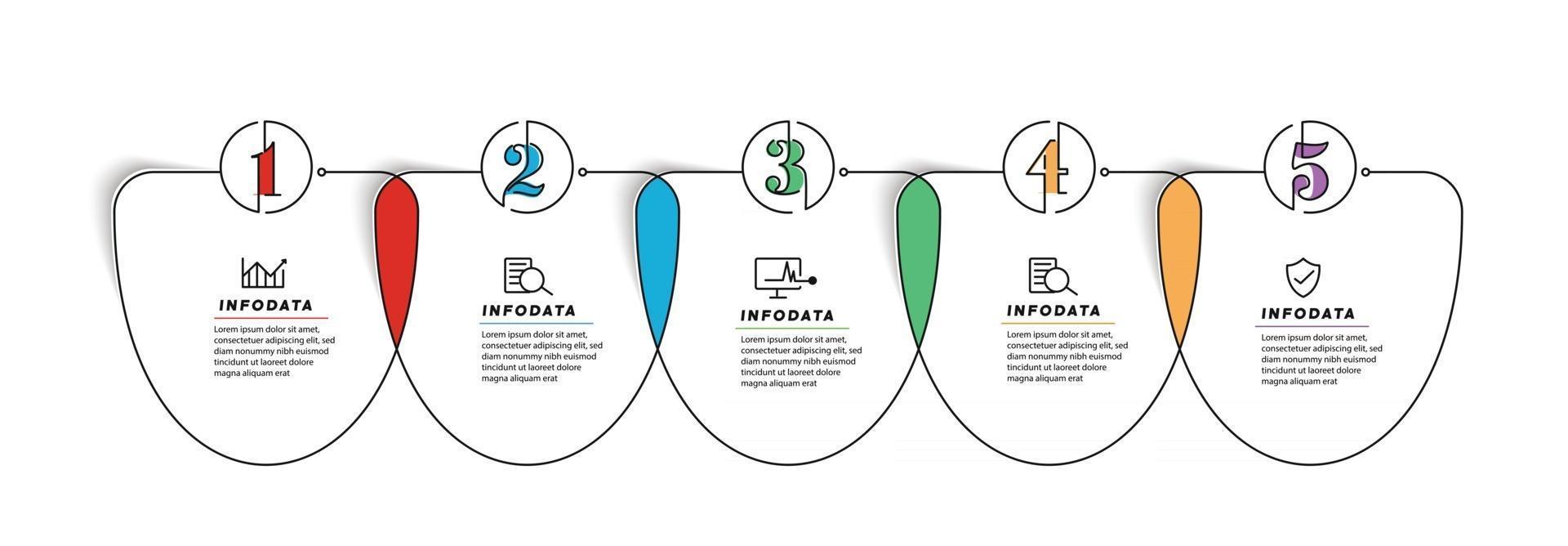 1

INFODATA

Lorem ipsum dolor sit amet, consectetuer adipiscing elit, sed diam nonummy nibh euismod tincidunt ut laoreet dolore magna aliquam erat

2

INFODATA

Lorem ipsum dolor sit amet, consectetuer adipiscing elit, sed diam nonummy nibh euismod tincidunt ut laoreet dolore magna aliquam erat

3

INFODATA

Lorem ipsum dolor sit amet, consectetuer adipiscing elit, sed diam nonummy nibh euismod tincidunt ut laoreet dolore magna aliquam erat

4

INFODATA

Lorem ipsum dolor sit amet, consectetuer adipiscing elit, sed diam nonummy nibh euismod tincidunt ut laoreet dolore magna aliquam erat

5

INFODATA

Lorem ipsum dolor sit amet, consectetuer adipiscing elit, sed diam nonummy nibh euismod tincidunt ut laoreet dolore magna aliquam erat