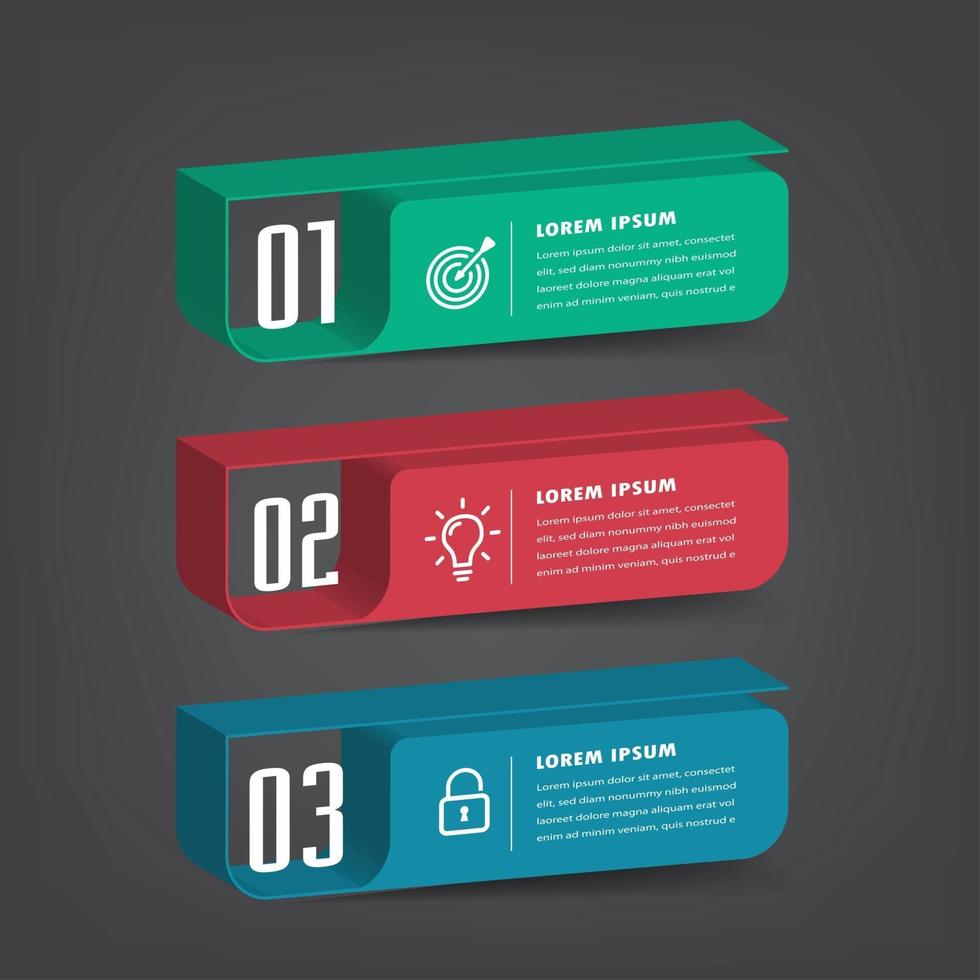 01

LOREM IPSUM

Lorem ipsum dolor sit amet, consectet elit, sed diam nonummy nibh euismod laoreet dolore magna aliquam erat vol enim ad minim veniam, quis nostrud e

02

LOREM IPSUM

Lorem ipsum dolor sit amet, consectet elit, sed diam nonummy nibh euismod laoreet dolore magna aliquam erat vol enim ad minim veniam, quis nostrud e

03

LOREM IPSUM

Lorem ipsum dolor sit amet, consectet elit, sed diam nonummy nibh euismod laoreet dolore magna aliquam erat vol enim ad minim veniam, quis nostrud e