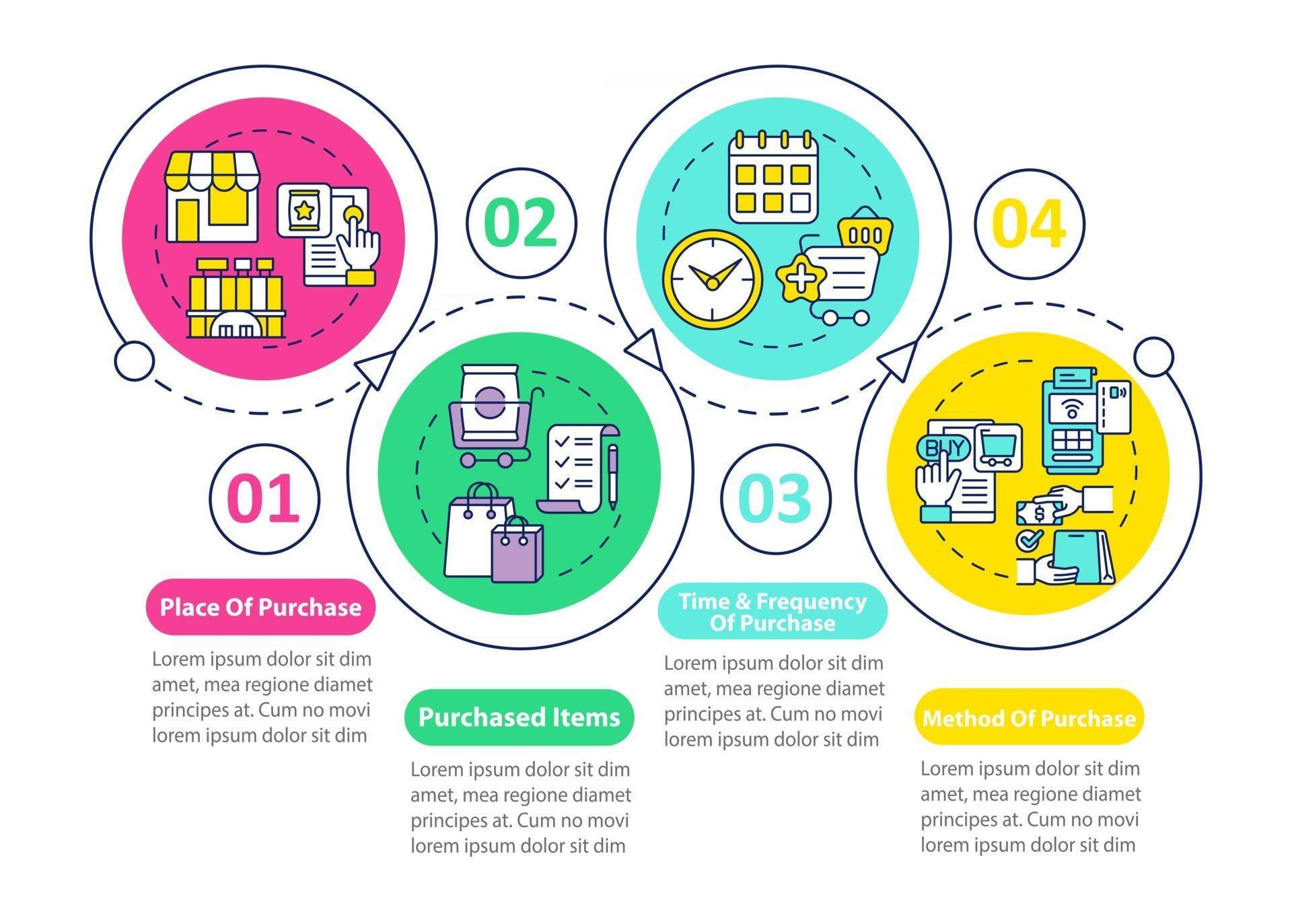 01

Place Of Purchase

Lorem ipsum dolor sit dim amet, mea regione diamet principes at. Cum no movi lorem ipsum dolor sit dim

02

Purchased Items

Lorem ipsum dolor sit dim amet, mea regione diamet principes at. Cum no movi lorem ipsum dolor sit dim

03

Time & Frequency Of Purchase

Lorem ipsum dolor sit dim amet, mea regione diamet principes at. Cum no movi lorem ipsum dolor sit dim

04

BUY

Method Of Purchase

Lorem ipsum dolor sit dim amet, mea regione diamet principes at. Cum no movi lorem ipsum dolor sit dim