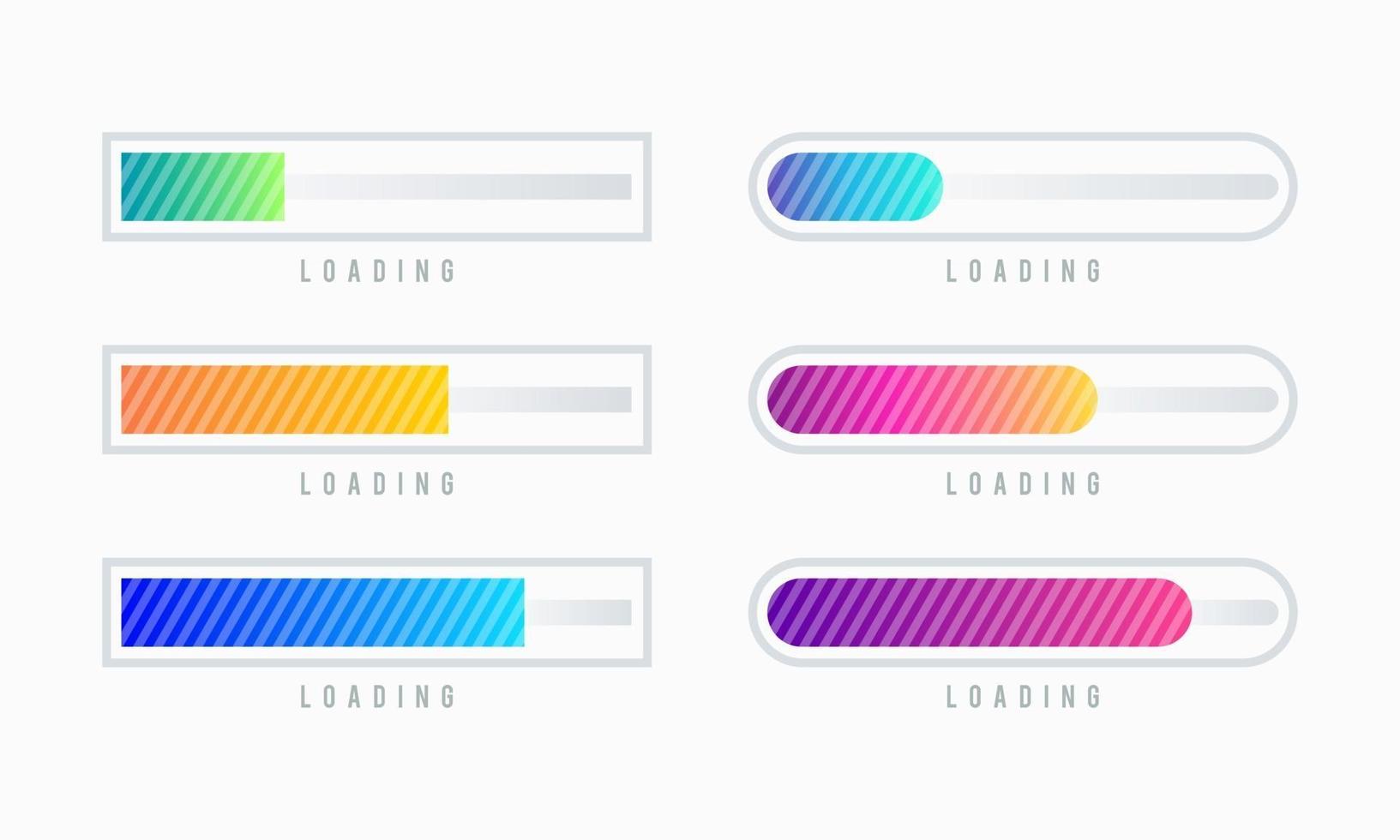 LOADING

LOADING

LOADING

LOADING

LOADING

LOADING