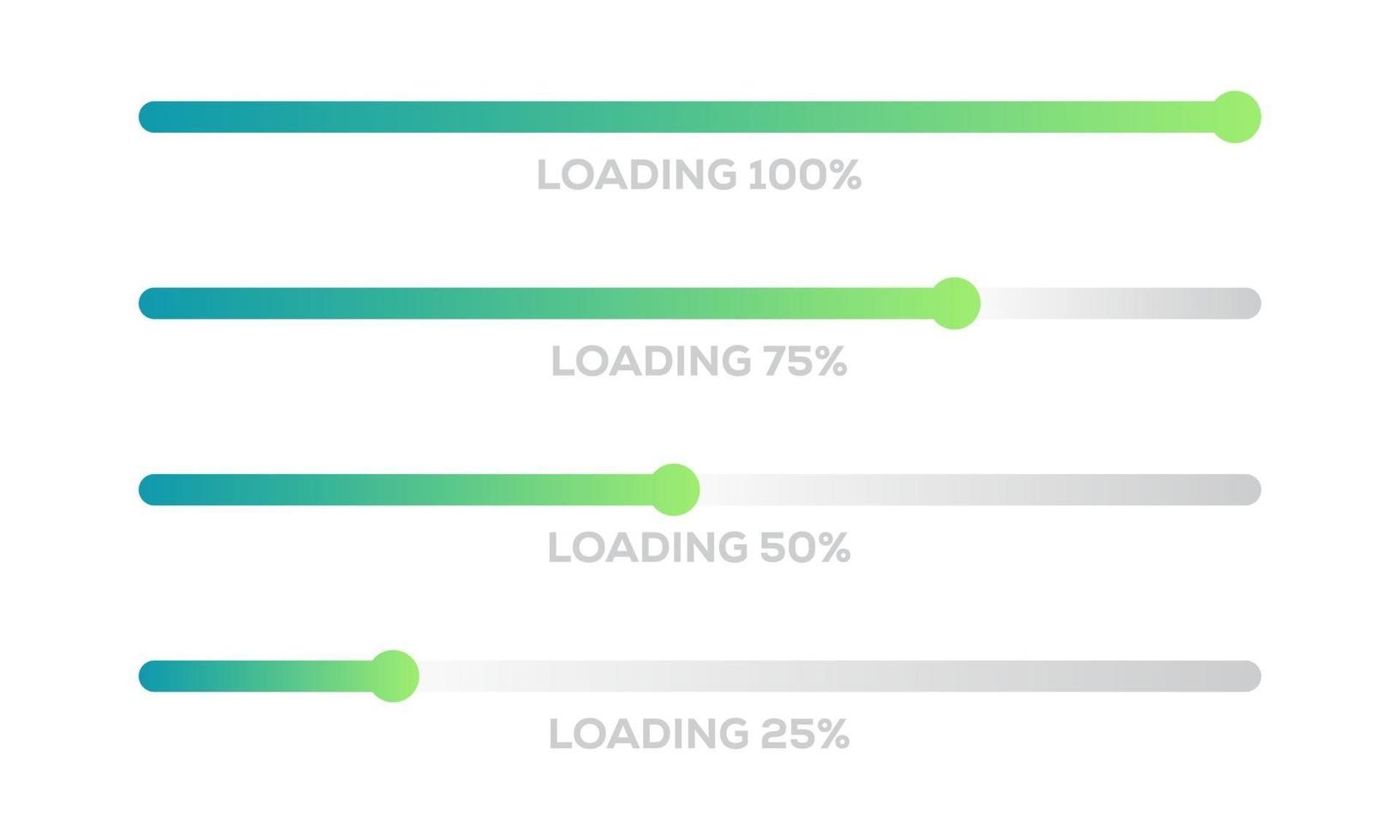 LOADING 100%

LOADING 75%

LOADING 50%

LOADING 25%