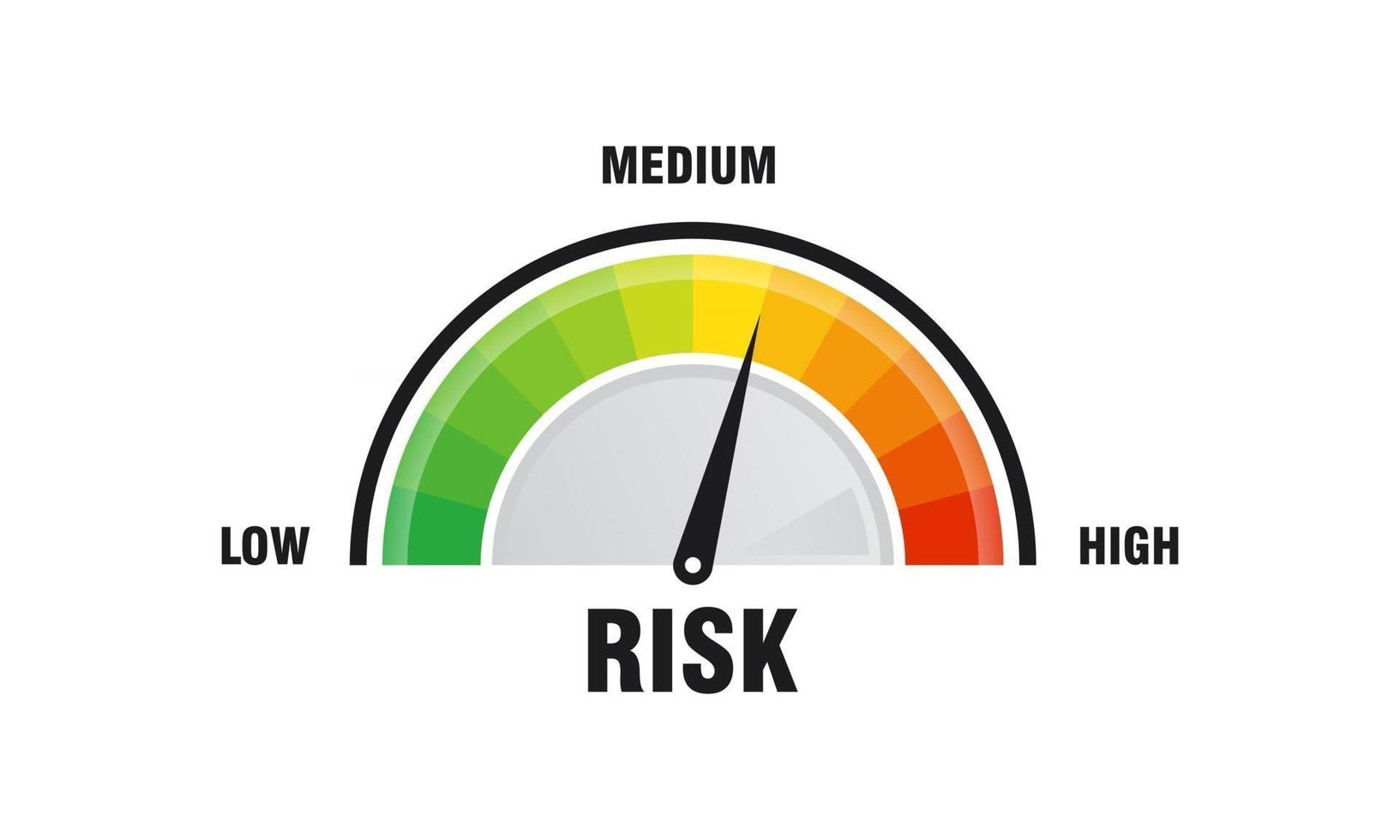 MEDIUM

LOW

HIGH

RISK