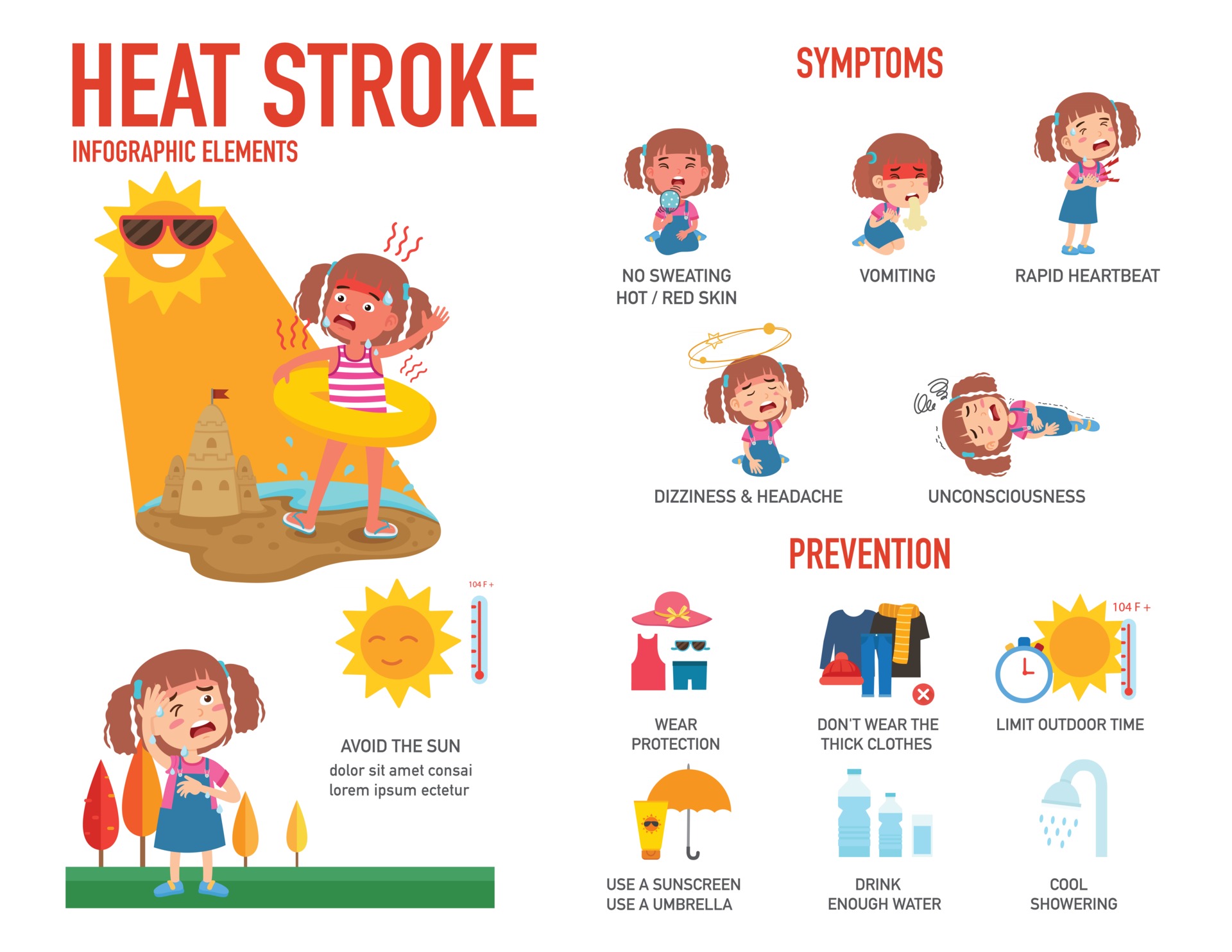 HEAT STROKE
INFOGRAPHIC ELEMENTS

104 F +

AVOID THE SUN
dolor sit amet consai lorem ipsum ectetur

SYMPTOMS

NO SWEATING
HOT / RED SKIN

VOMITING

RAPID HEARTBEAT

DIZZINESS & HEADACHE

UNCONSCIOUSNESS

PREVENTION

WEAR PROTECTION

DON'T WEAR THE THICK CLOTHES

104 F +

LIMIT OUTDOOR TIME

USE A SUNSCREEN
USE A UMBRELLA

DRINK ENOUGH WATER

COOL SHOWERING