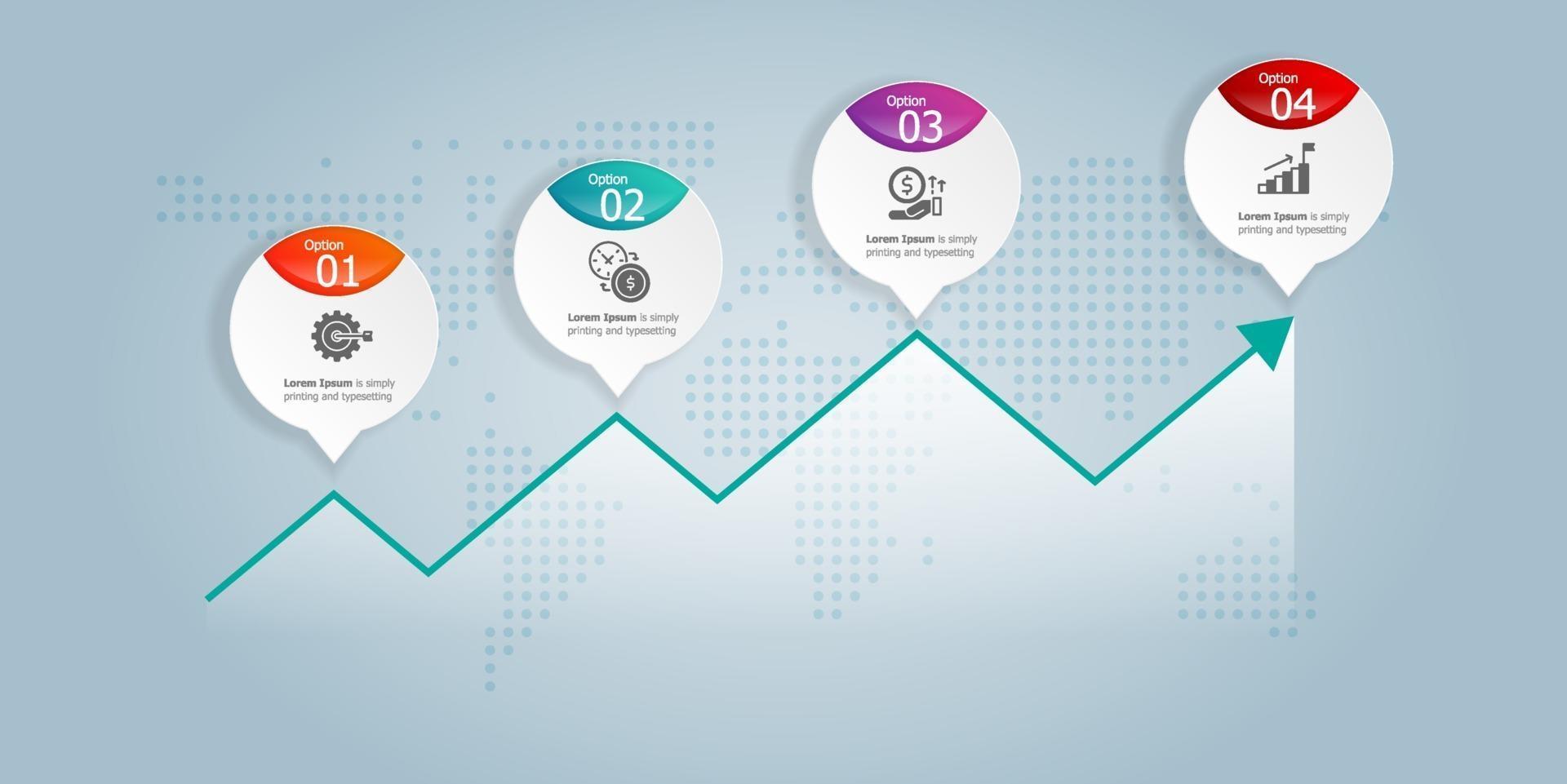 Option
01
Lorem Ipsum is simply printing and typesetting

Option
02
Lorem Ipsum is simply printing and typesetting

Option
03
Lorem Ipsum is simply printing and typesetting

Option
04
Lorem Ipsum is simply printing and typesetting