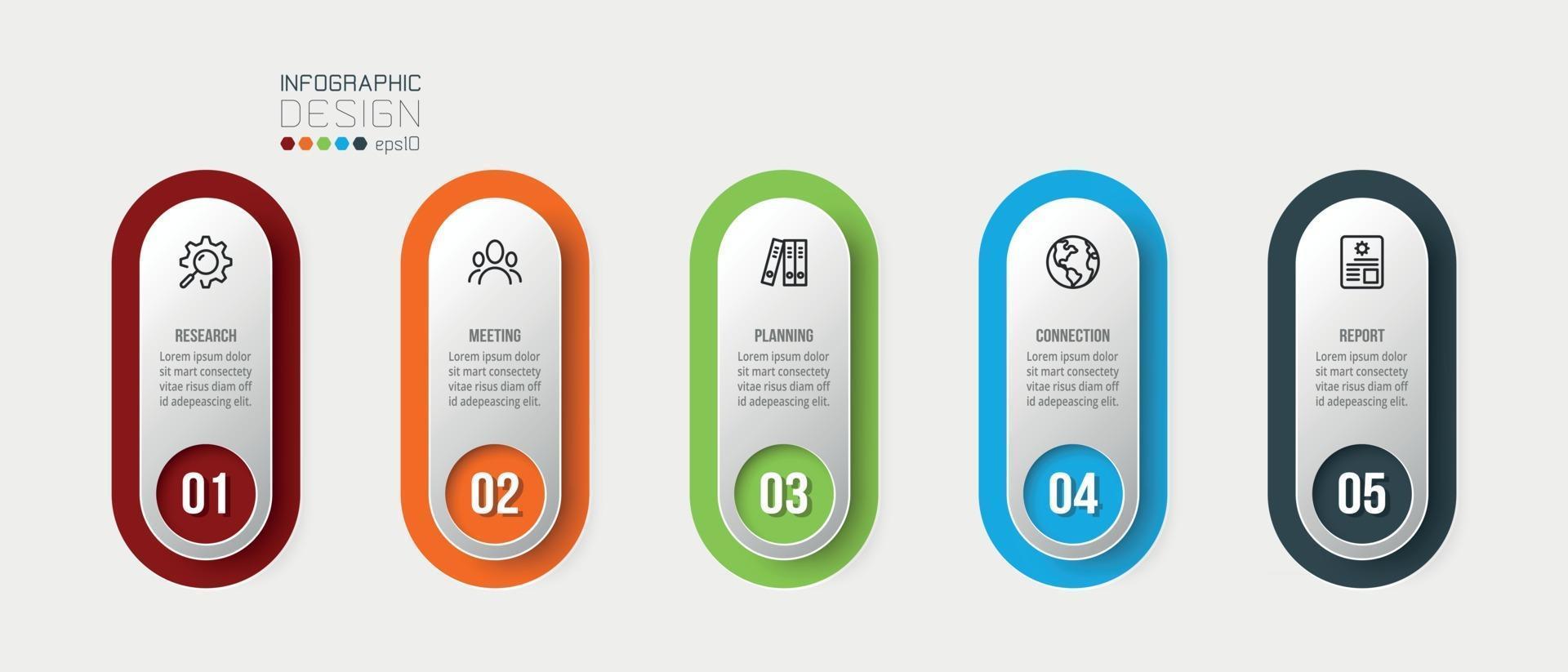 INFOGRAPHIC
DESIGN
eps10

RESEARCH
Lorem ipsum dolor sit mart consectety vitae risus diam off id adepeascing elit.
01

MEETING
Lorem ipsum dolor sit mart consectety vitae risus diam off id adepeascing elit.
02

PLANNING
Lorem ipsum dolor sit mart consectety vitae risus diam off id adepeascing elit.
03

CONNECTION
Lorem ipsum dolor sit mart consectety vitae risus diam off id adepeascing elit.
04

REPORT
Lorem ipsum dolor sit mart consectety vitae risus diam off id adepeascing elit.
05