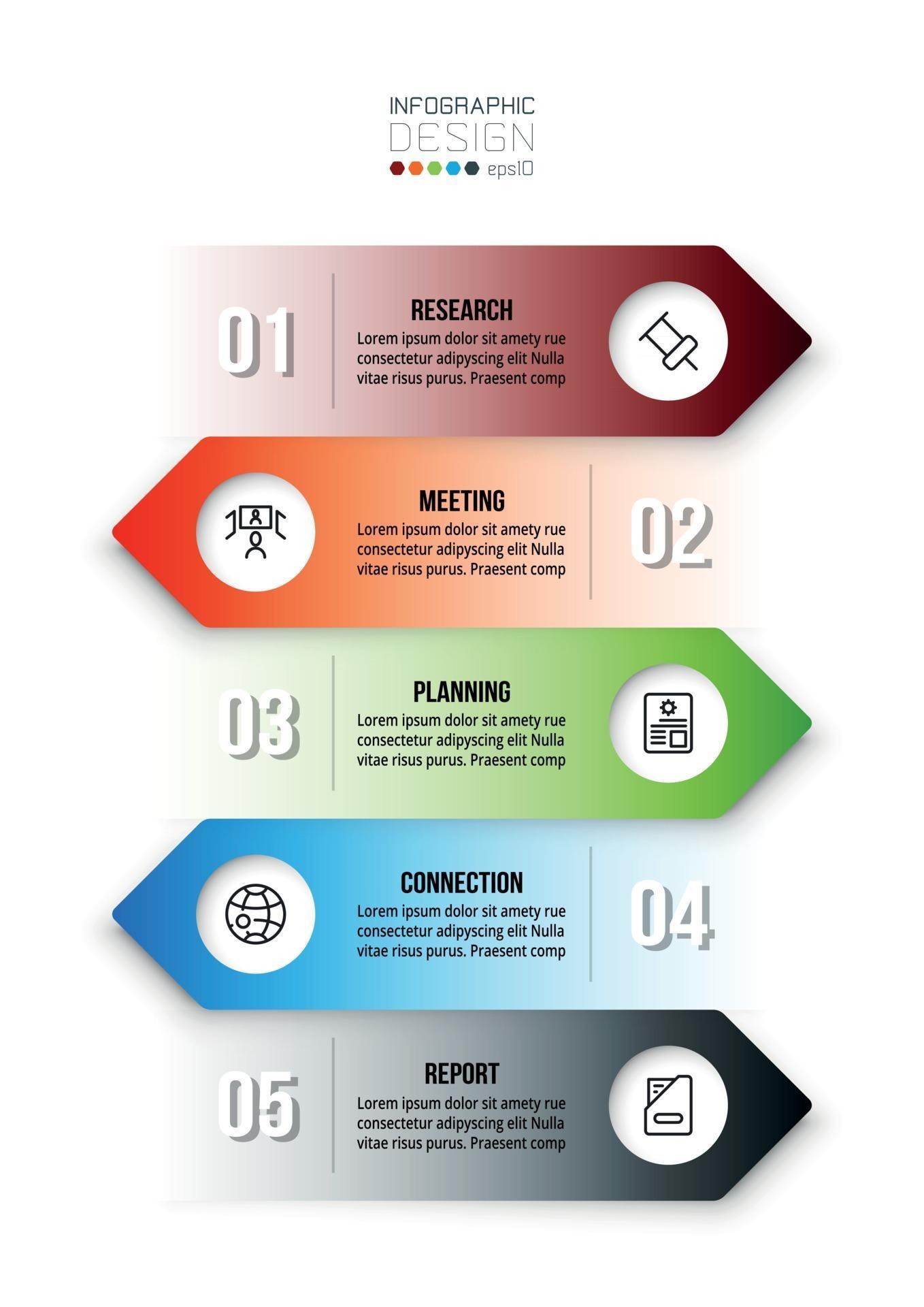 INFOGRAPHIC
DESIGN
eps10

01
RESEARCH
Lorem ipsum dolor sit amety rue consectetur adipyscing elit Nulla vitae risus purus. Praesent comp

MEETING
Lorem ipsum dolor sit amety rue consectetur adipyscing elit Nulla vitae risus purus. Praesent comp
02

03
PLANNING
Lorem ipsum dolor sit amety rue consectetur adipyscing elit Nulla vitae risus purus. Praesent comp

CONNECTION
Lorem ipsum dolor sit amety rue consectetur adipyscing elit Nulla vitae risus purus. Praesent comp
04

05
REPORT
Lorem ipsum dolor sit amety rue consectetur adipyscing elit Nulla vitae risus purus. Praesent comp