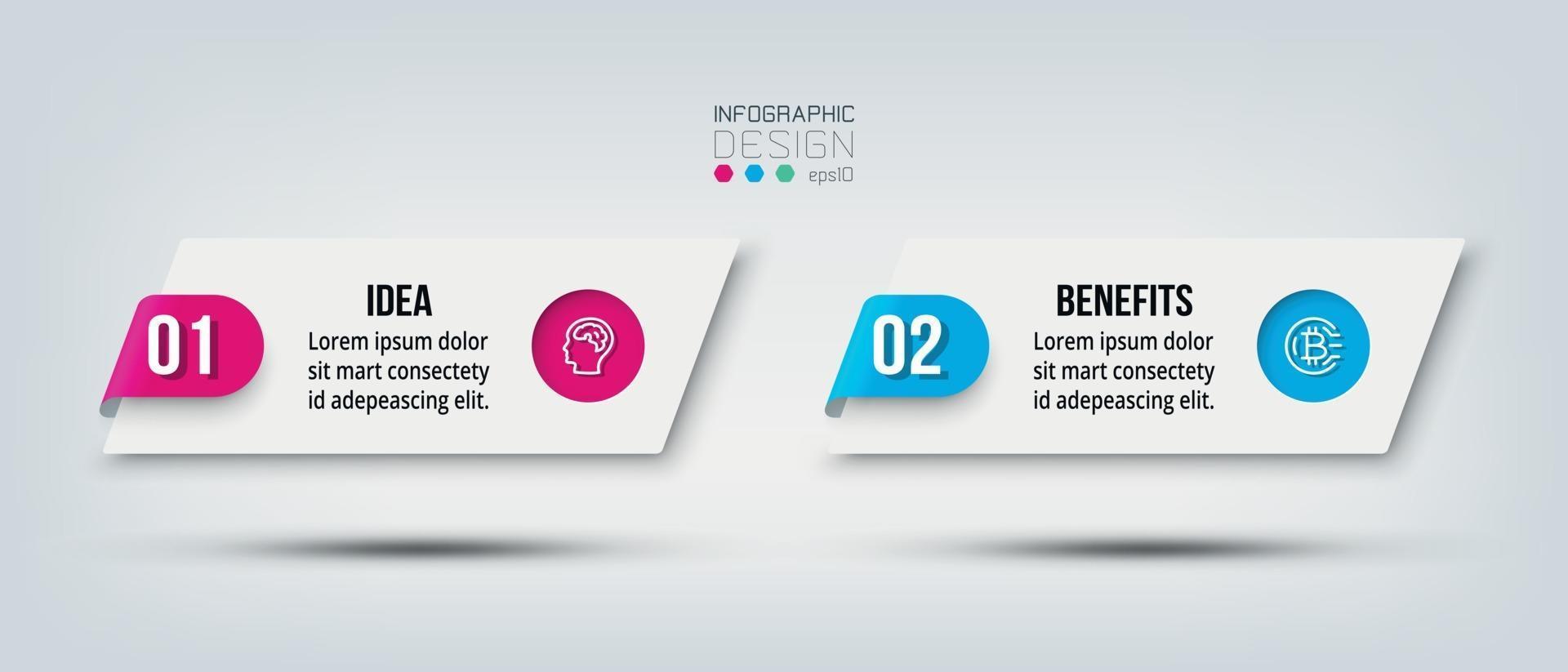 INFOGRAPHIC
DESIGN
eps10

01
IDEA
Lorem ipsum dolor sit mart consectety id adepeascing elit.

02
BENEFITS
Lorem ipsum dolor sit mart consectety id adepeascing elit.