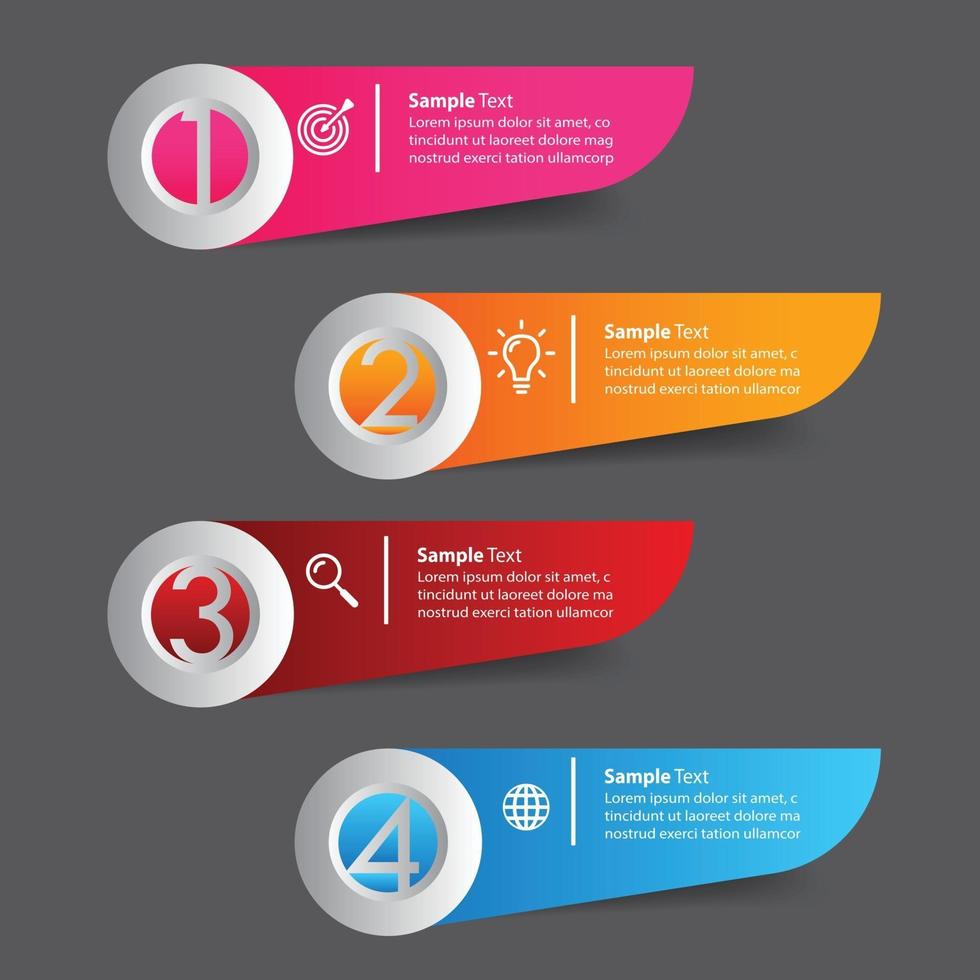 1

Sample Text
Lorem ipsum dolor sit amet, co tincidunt ut laoreet dolore mag nostrud exerci tation ullamcorp

2

Sample Text
Lorem ipsum dolor sit amet, c tincidunt ut laoreet dolore ma nostrud exerci tation ullamcor

3

Sample Text
Lorem ipsum dolor sit amet, c tincidunt ut laoreet dolore ma nostrud exerci tation ullamcor

4

Sample Text
Lorem ipsum dolor sit amet, c tincidunt ut laoreet dolore ma nostrud exerci tation ullamcor