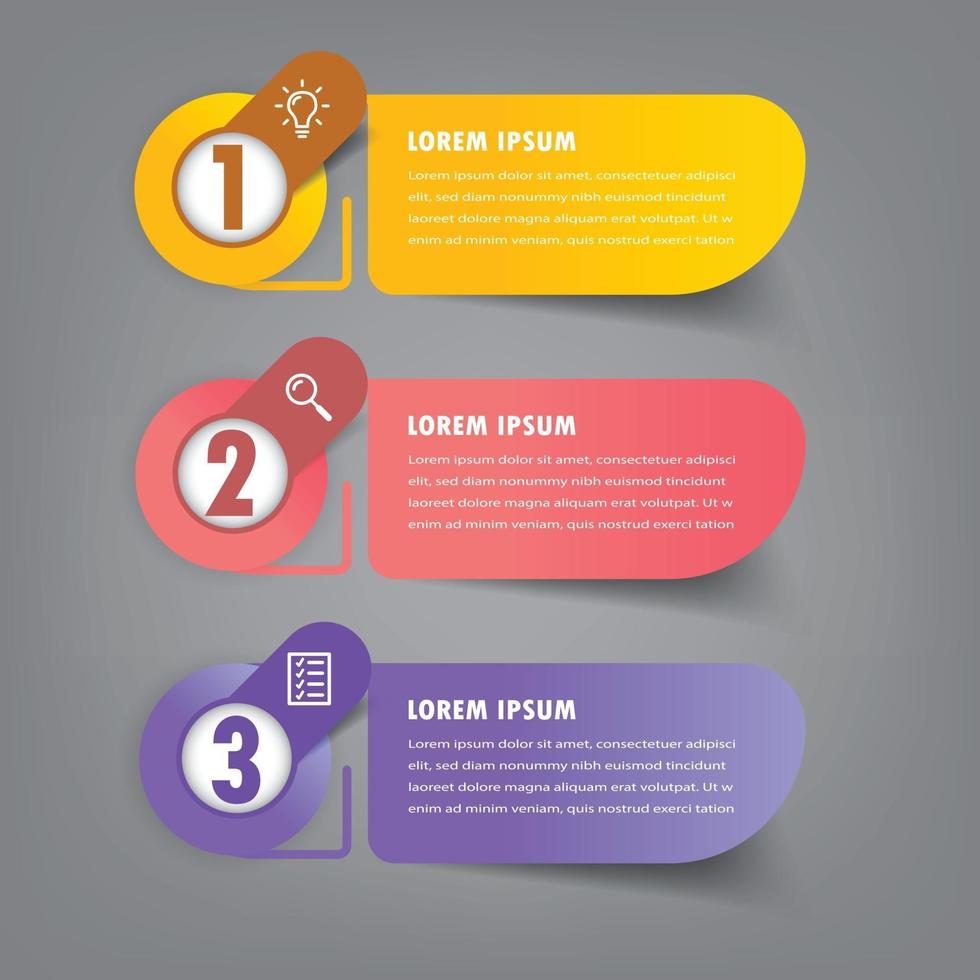 1

LOREM IPSUM

Lorem ipsum dolor sit amet, consectetuer adipisci elit, sed diam nonummy nibh euismod tincidunt laoreet dolore magna aliquam erat volutpat. Ut w enim ad minim veniam, quis nostrud exerci tation

2

LOREM IPSUM

Lorem ipsum dolor sit amet, consectetuer adipisci elit, sed diam nonummy nibh euismod tincidunt laoreet dolore magna aliquam erat volutpat. Ut w enim ad minim veniam, quis nostrud exerci tation

3

LOREM IPSUM

Lorem ipsum dolor sit amet, consectetuer adipisci elit, sed diam nonummy nibh euismod tincidunt laoreet dolore magna aliquam erat volutpat. Ut w enim ad minim veniam, quis nostrud exerci tation