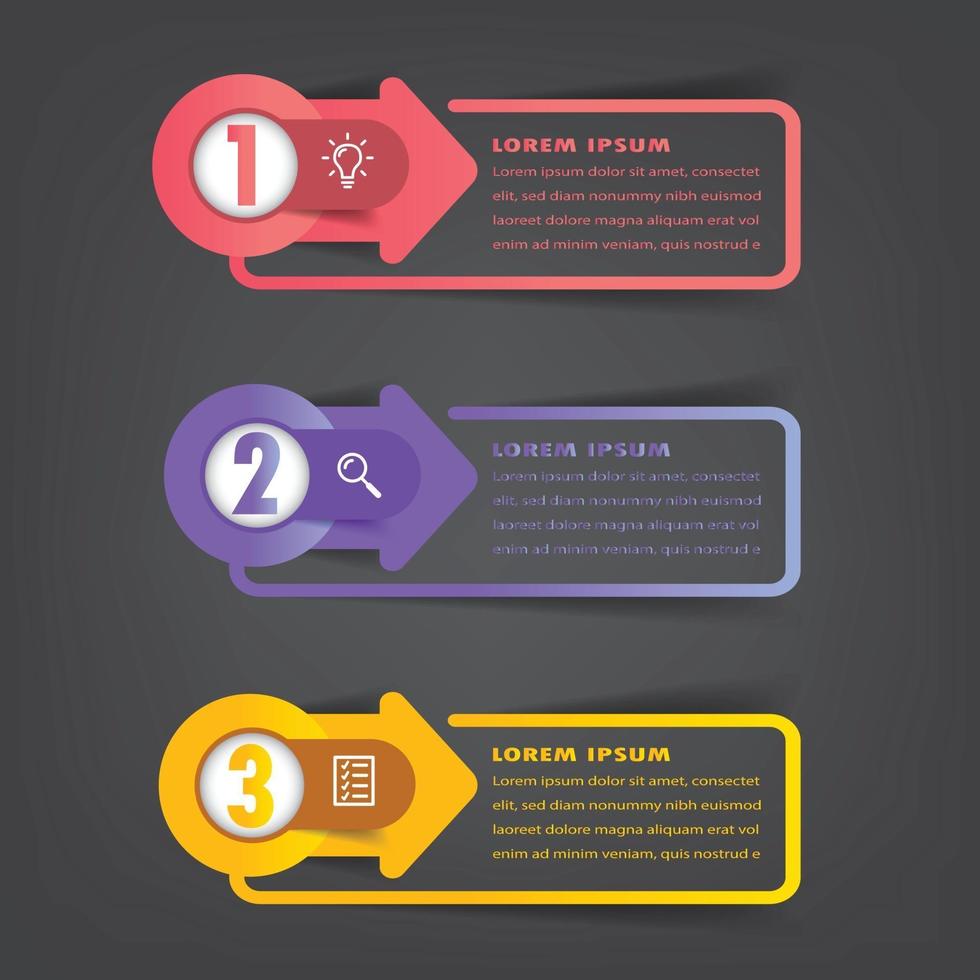 1

LOREM IPSUM

Lorem ipsum dolor sit amet, consectet elit, sed diam nonummy nibh euismod laoreet dolore magna aliquam erat vol enim ad minim veniam, quis nostrud e

2

LOREM IPSUM

Lorem ipsum dolor sit amet, consectet elit, sed diam nonummy nibh euismod laoreet dolore magna aliquam erat vol enim ad minim veniam, quis nostrud e

3

LOREM IPSUM

Lorem ipsum dolor sit amet, consectet elit, sed diam nonummy nibh euismod laoreet dolore magna aliquam erat vol enim ad minim veniam, quis nostrud e