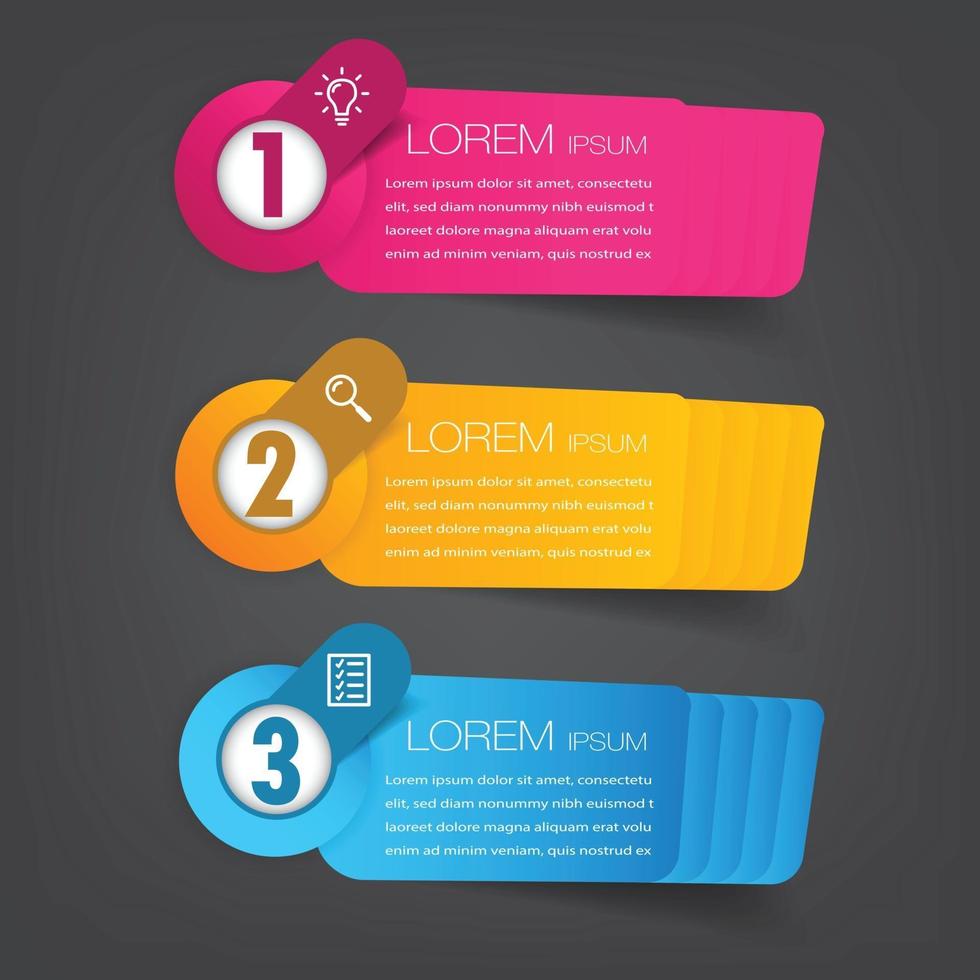 1

LOREM IPSUM

Lorem ipsum dolor sit amet, consectetu elit, sed diam nonummy nibh euismod t laoreet dolore magna aliquam erat volu enim ad minim veniam, quis nostrud ex

2

LOREM IPSUM

Lorem ipsum dolor sit amet, consectetu elit, sed diam nonummy nibh euismod t laoreet dolore magna aliquam erat volu enim ad minim veniam, quis nostrud ex

3

LOREM IPSUM

Lorem ipsum dolor sit amet, consectetu elit, sed diam nonummy nibh euismod t laoreet dolore magna aliquam erat volu enim ad minim veniam, quis nostrud ex