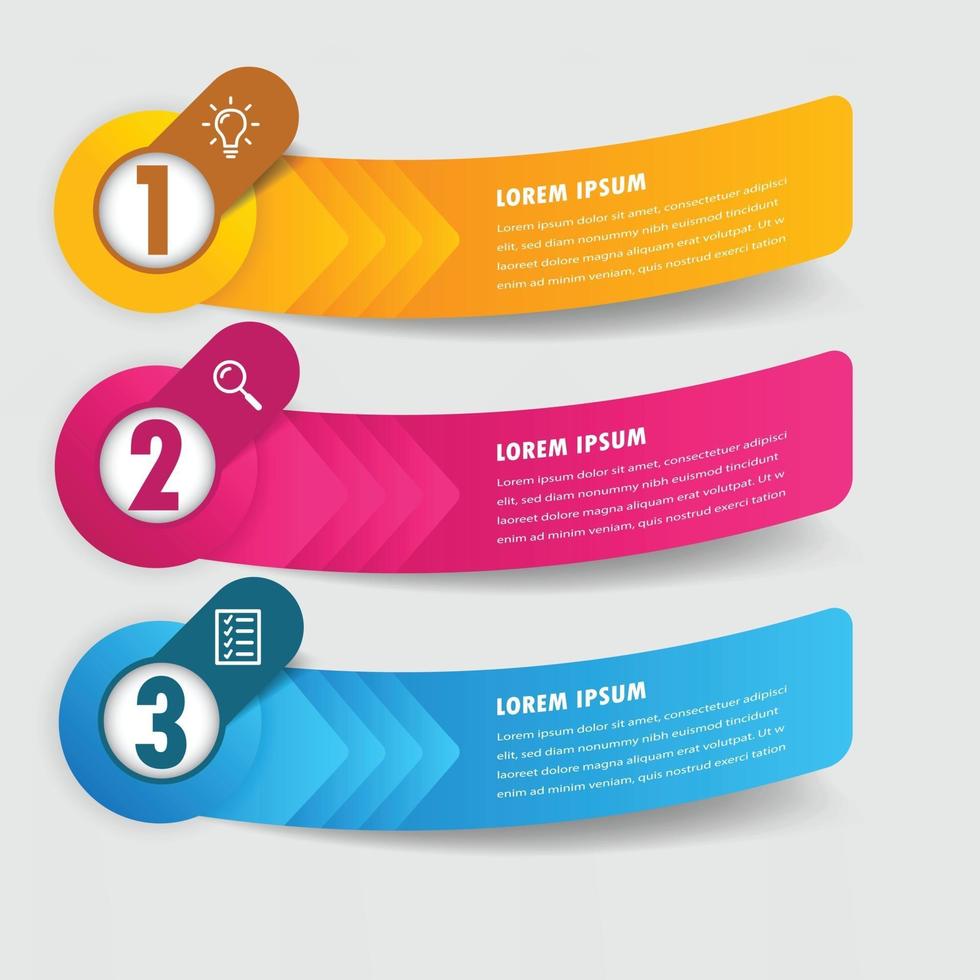 1

LOREM IPSUM

Lorem ipsum dolor sit amet, consectetuer adipisci elit, sed diam nonummy nibh euismod tincidunt laoreet dolore magna aliquam erat volutpat. Ut w enim ad minim veniam, quis nostrud exerci tation

2

LOREM IPSUM

Lorem ipsum dolor sit amet, consectetuer adipisci elit, sed diam nonummy nibh euismod tincidunt laoreet dolore magna aliquam erat volutpat. Ut w enim ad minim veniam, quis nostrud exerci tation

3

LOREM IPSUM

Lorem ipsum dolor sit amet, consectetuer adipisci elit, sed diam nonummy nibh euismod tincidunt laoreet dolore magna aliquam erat volutpat. Ut w enim ad minim veniam, quis nostrud exerci tation