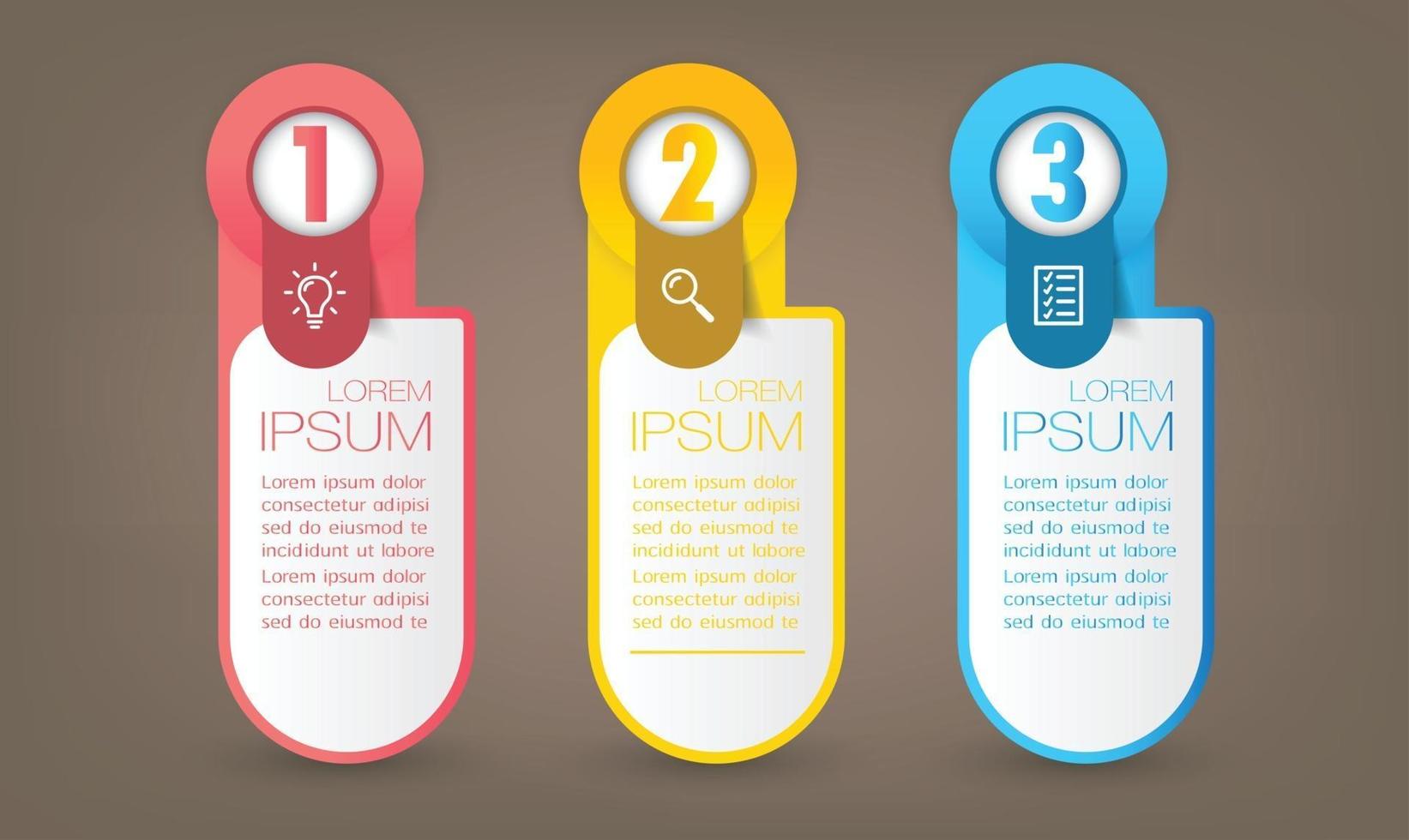 1

LOREM
IPSUM

Lorem ipsum dolor consectetur adipisi sed do eiusmod te incididunt ut labore

Lorem ipsum dolor consectetur adipisi sed do eiusmod te

2

LOREM
IPSUM

Lorem ipsum dolor consectetur adipisi sed do eiusmod te incididunt ut labore

Lorem ipsum dolor consectetur adipisi sed do eiusmod te

3

LOREM
IPSUM

Lorem ipsum dolor consectetur adipisi sed do eiusmod te incididunt ut labore

Lorem ipsum dolor consectetur adipisi sed do eiusmod te