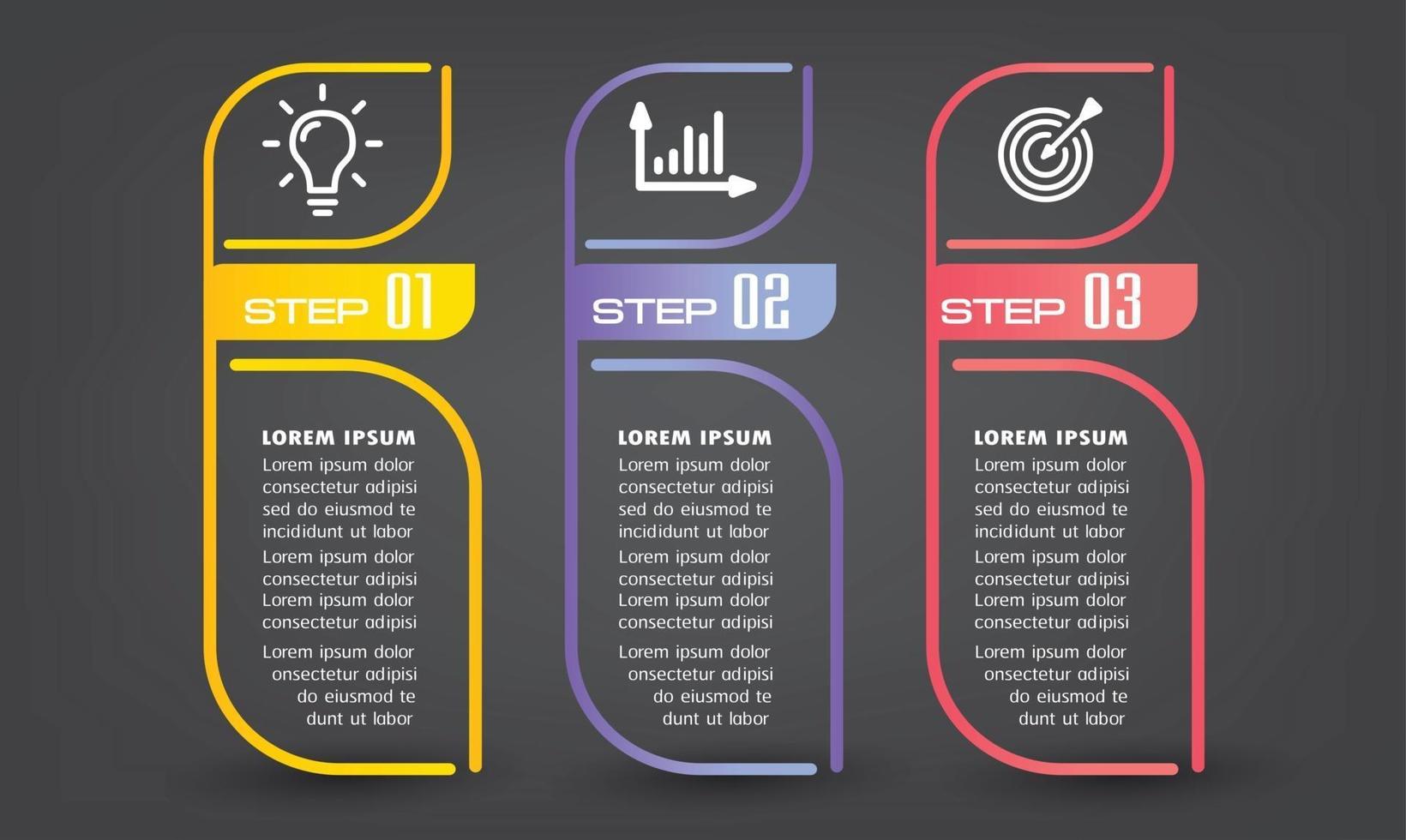 STEP 01

LOREM IPSUM
Lorem ipsum dolor consectetur adipisi sed do eiusmod te incididunt ut labor

Lorem ipsum dolor consectetur adipisi Lorem ipsum dolor consectetur adipisi

Lorem ipsum dolor onsectetur adipisi do eiusmod te dunt ut labor

STEP 02

LOREM IPSUM
Lorem ipsum dolor consectetur adipisi sed do eiusmod te incididunt ut labor

Lorem ipsum dolor consectetur adipisi Lorem ipsum dolor consectetur adipisi

Lorem ipsum dolor onsectetur adipisi do eiusmod te dunt ut labor

STEP 03

LOREM IPSUM
Lorem ipsum dolor consectetur adipisi sed do eiusmod te incididunt ut labor

Lorem ipsum dolor consectetur adipisi Lorem ipsum dolor consectetur adipisi

Lorem ipsum dolor onsectetur adipisi do eiusmod te dunt ut labor