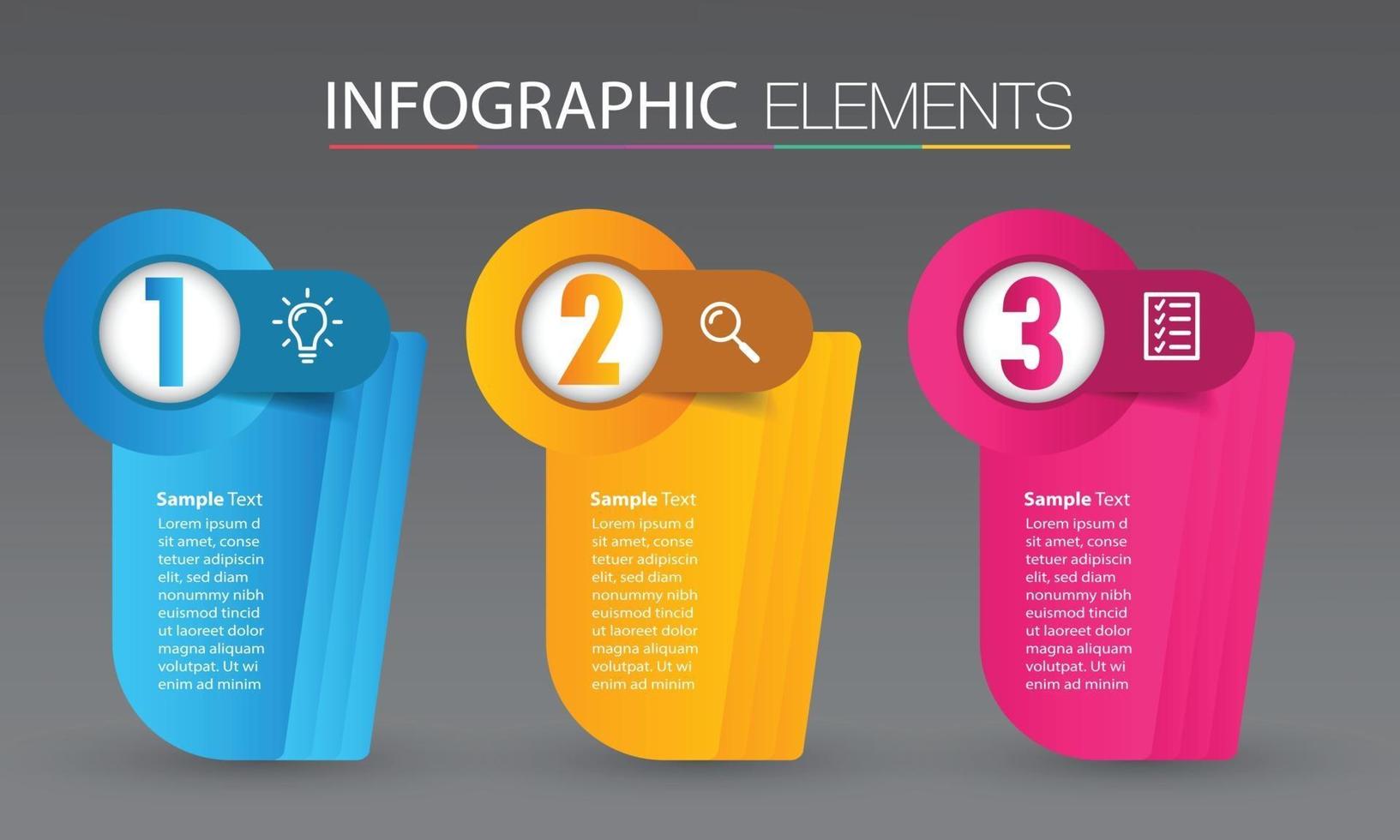 INFOGRAPHIC ELEMENTS

1

Sample Text
Lorem ipsum d sit amet, conse tetuer adipiscin elit, sed diam nonummy nibh euismod tincid ut laoreet dolor magna aliquam volutpat. Ut wi enim ad minim

2

Sample Text
Lorem ipsum d sit amet, conse tetuer adipiscin elit, sed diam nonummy nibh euismod tincid ut laoreet dolor magna aliquam volutpat. Ut wi enim ad minim

3

Sample Text
Lorem ipsum d sit amet, conse tetuer adipiscin elit, sed diam nonummy nibh euismod tincid ut laoreet dolor magna aliquam volutpat. Ut wi enim ad minim