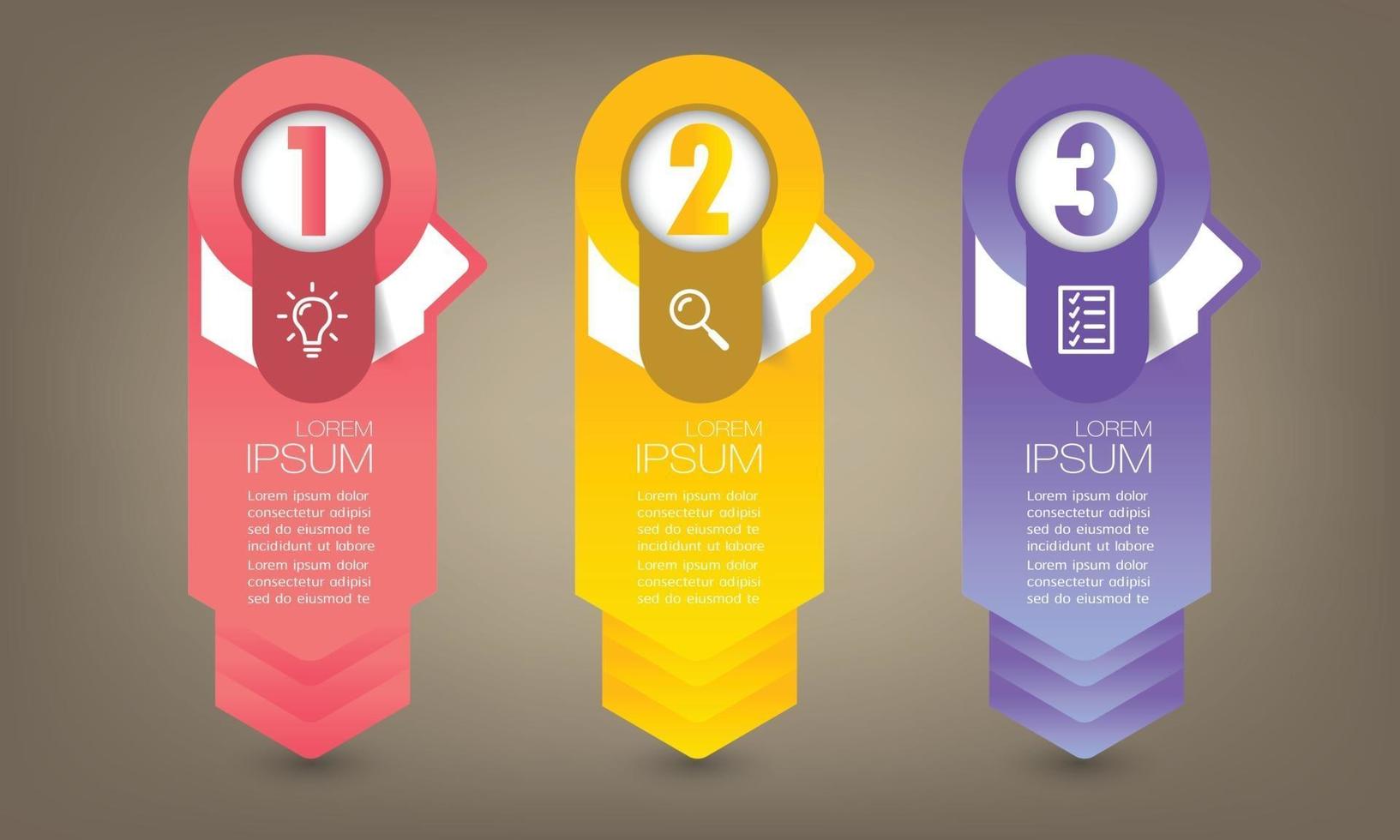 1

LOREM
IPSUM

Lorem ipsum dolor consectetur adipisi sed do eiusmod te incididunt ut labore Lorem ipsum dolor consectetur adipisi sed do eiusmod te

2

LOREM
IPSUM

Lorem ipsum dolor consectetur adipisi sed do eiusmod te incididunt ut labore Lorem ipsum dolor consectetur adipisi sed do eiusmod te

3

LOREM
IPSUM

Lorem ipsum dolor consectetur adipisi sed do eiusmod te incididunt ut labore Lorem ipsum dolor consectetur adipisi sed do eiusmod te