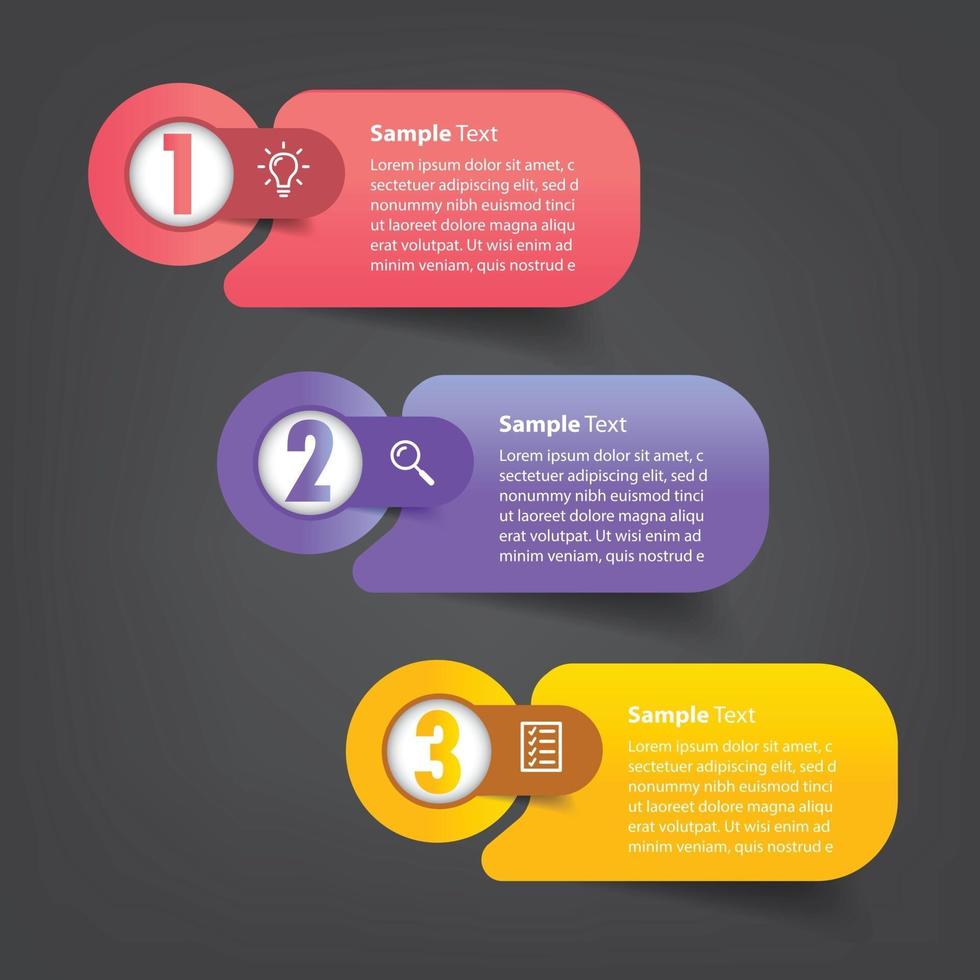 1

Sample Text

Lorem ipsum dolor sit amet, c sectetuer adipiscing elit, sed d nonummy nibh euismod tinci ut laoreet dolore magna aliqu erat volutpat. Ut wisi enim ad minim veniam, quis nostrud e

2

Sample Text

Lorem ipsum dolor sit amet, c sectetuer adipiscing elit, sed d nonummy nibh euismod tinci ut laoreet dolore magna aliqu erat volutpat. Ut wisi enim ad minim veniam, quis nostrud e

3

Sample Text

Lorem ipsum dolor sit amet, c sectetuer adipiscing elit, sed d nonummy nibh euismod tinci ut laoreet dolore magna aliqu erat volutpat. Ut wisi enim ad minim veniam, quis nostrud e