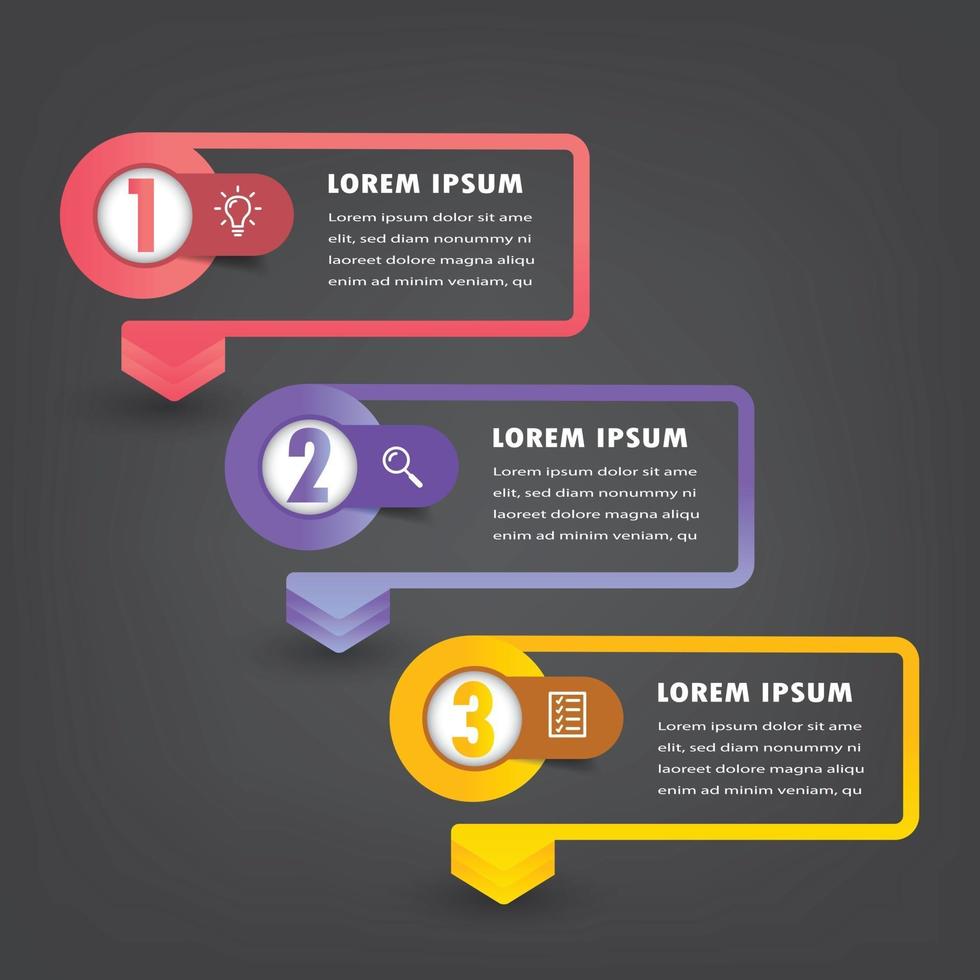 1

LOREM IPSUM

Lorem ipsum dolor sit ame elit, sed diam nonummy ni laoreet dolore magna aliqu enim ad minim veniam, qu

2

LOREM IPSUM

Lorem ipsum dolor sit ame elit, sed diam nonummy ni laoreet dolore magna aliqu enim ad minim veniam, qu

3

LOREM IPSUM

Lorem ipsum dolor sit ame elit, sed diam nonummy ni laoreet dolore magna aliqu enim ad minim veniam, qu