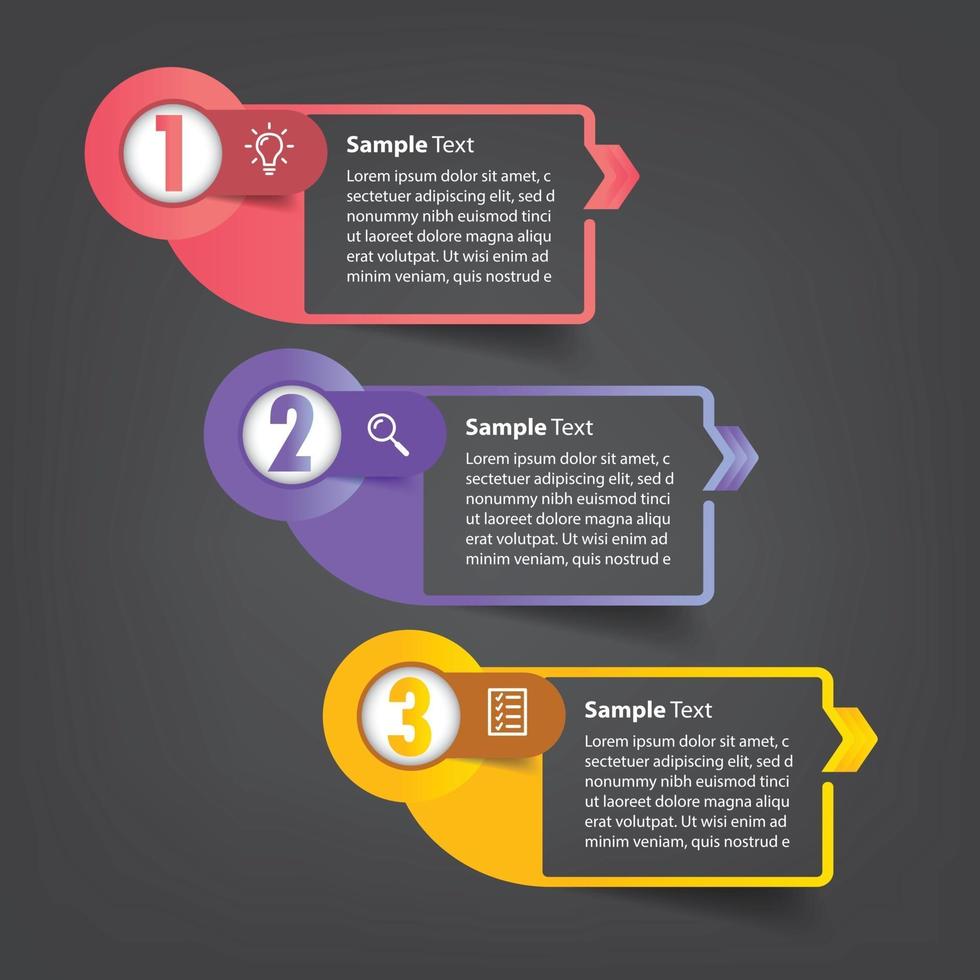 1

Sample Text

Lorem ipsum dolor sit amet, c sectetuer adipiscing elit, sed d nonummy nibh euismod tinci ut laoreet dolore magna aliqu erat volutpat. Ut wisi enim ad minim veniam, quis nostrud e

2

Sample Text

Lorem ipsum dolor sit amet, c sectetuer adipiscing elit, sed d nonummy nibh euismod tinci ut laoreet dolore magna aliqu erat volutpat. Ut wisi enim ad minim veniam, quis nostrud e

3

Sample Text

Lorem ipsum dolor sit amet, c sectetuer adipiscing elit, sed d nonummy nibh euismod tinci ut laoreet dolore magna aliqu erat volutpat. Ut wisi enim ad minim veniam, quis nostrud e