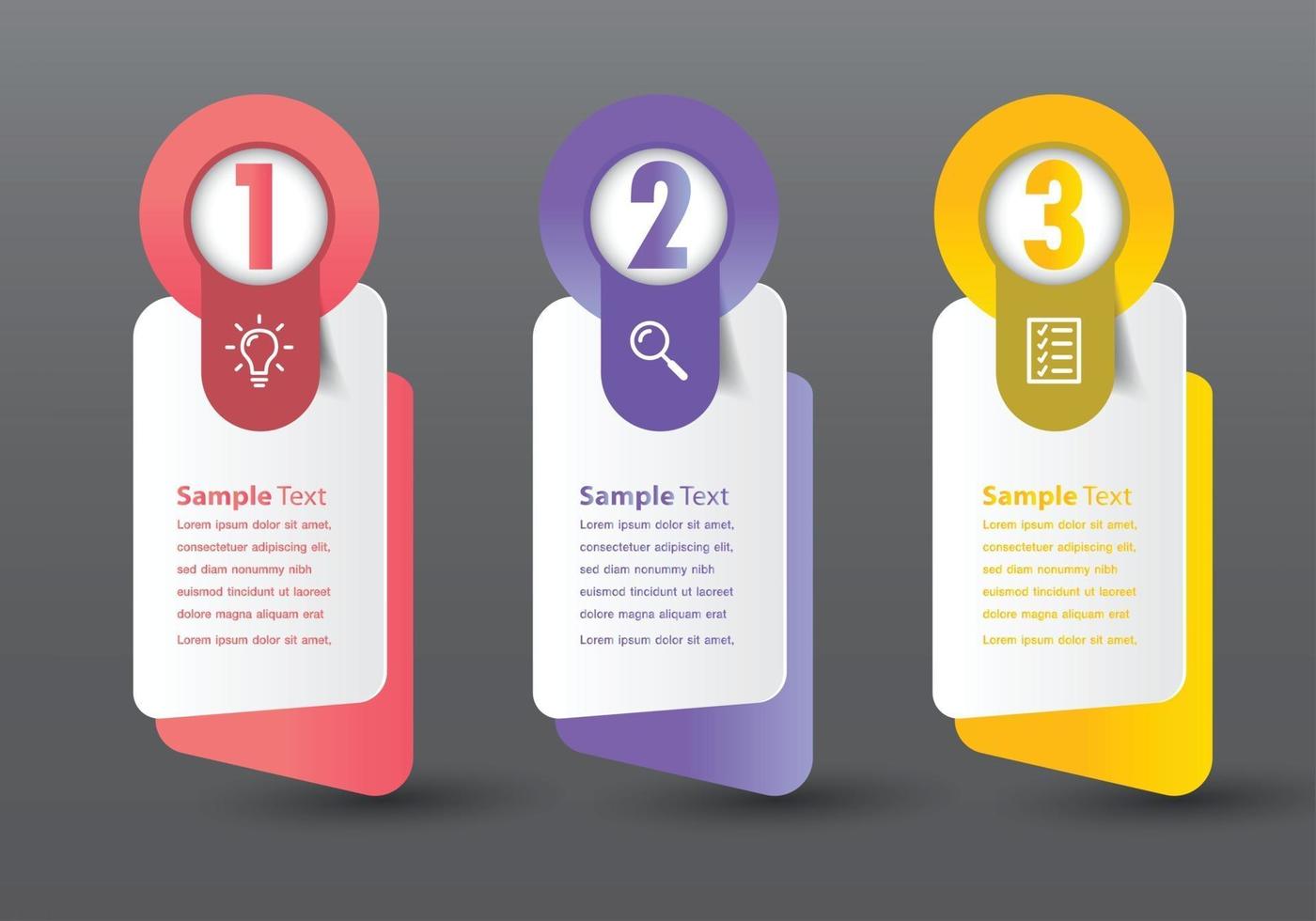 1

Sample Text
Lorem ipsum dolor sit amet, consectetuer adipiscing elit, sed diam nonummy nibh euismod tincidunt ut laoreet dolore magna aliquam erat
Lorem ipsum dolor sit amet,

2

Sample Text
Lorem ipsum dolor sit amet, consectetuer adipiscing elit, sed diam nonummy nibh euismod tincidunt ut laoreet dolore magna aliquam erat
Lorem ipsum dolor sit amet,

3

Sample Text
Lorem ipsum dolor sit amet, consectetuer adipiscing elit, sed diam nonummy nibh euismod tincidunt ut laoreet dolore magna aliquam erat
Lorem ipsum dolor sit amet,