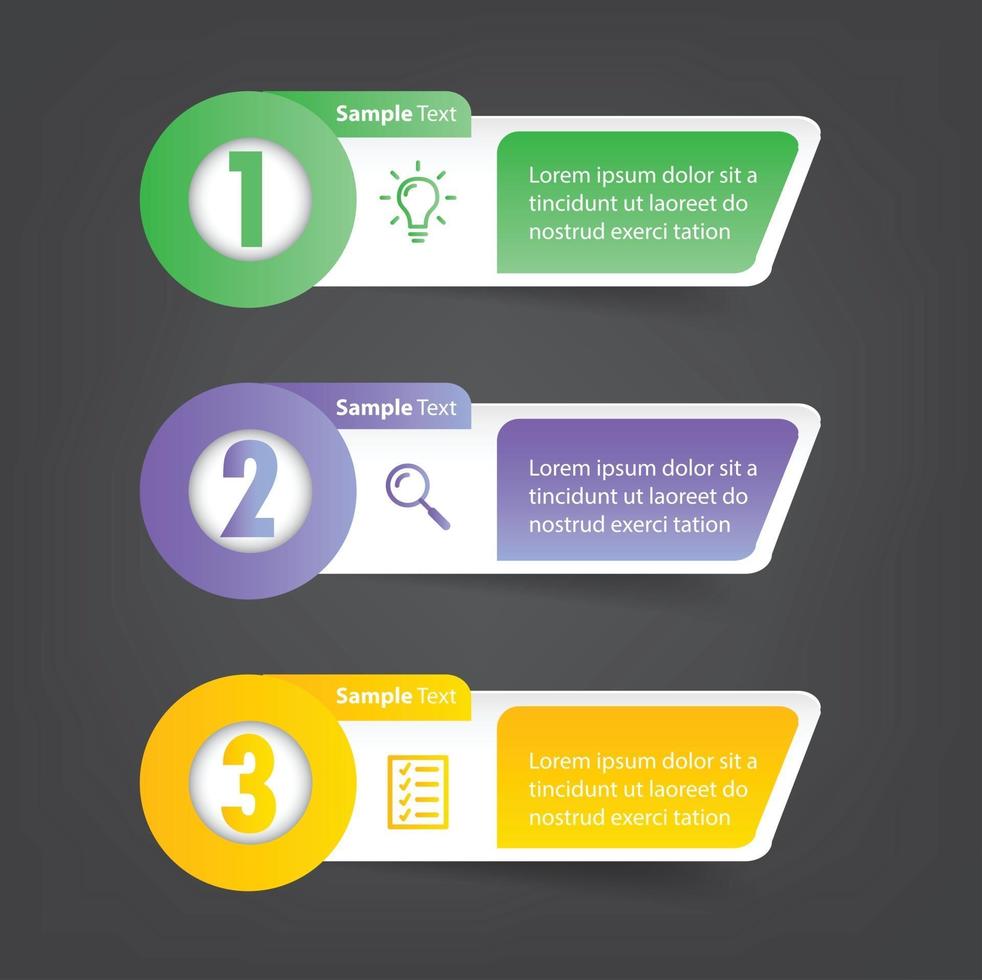 Sample Text

1

Lorem ipsum dolor sit a tincidunt ut laoreet do nostrud exerci tation

Sample Text

2

Lorem ipsum dolor sit a tincidunt ut laoreet do nostrud exerci tation

Sample Text

3

Lorem ipsum dolor sit a tincidunt ut laoreet do nostrud exerci tation