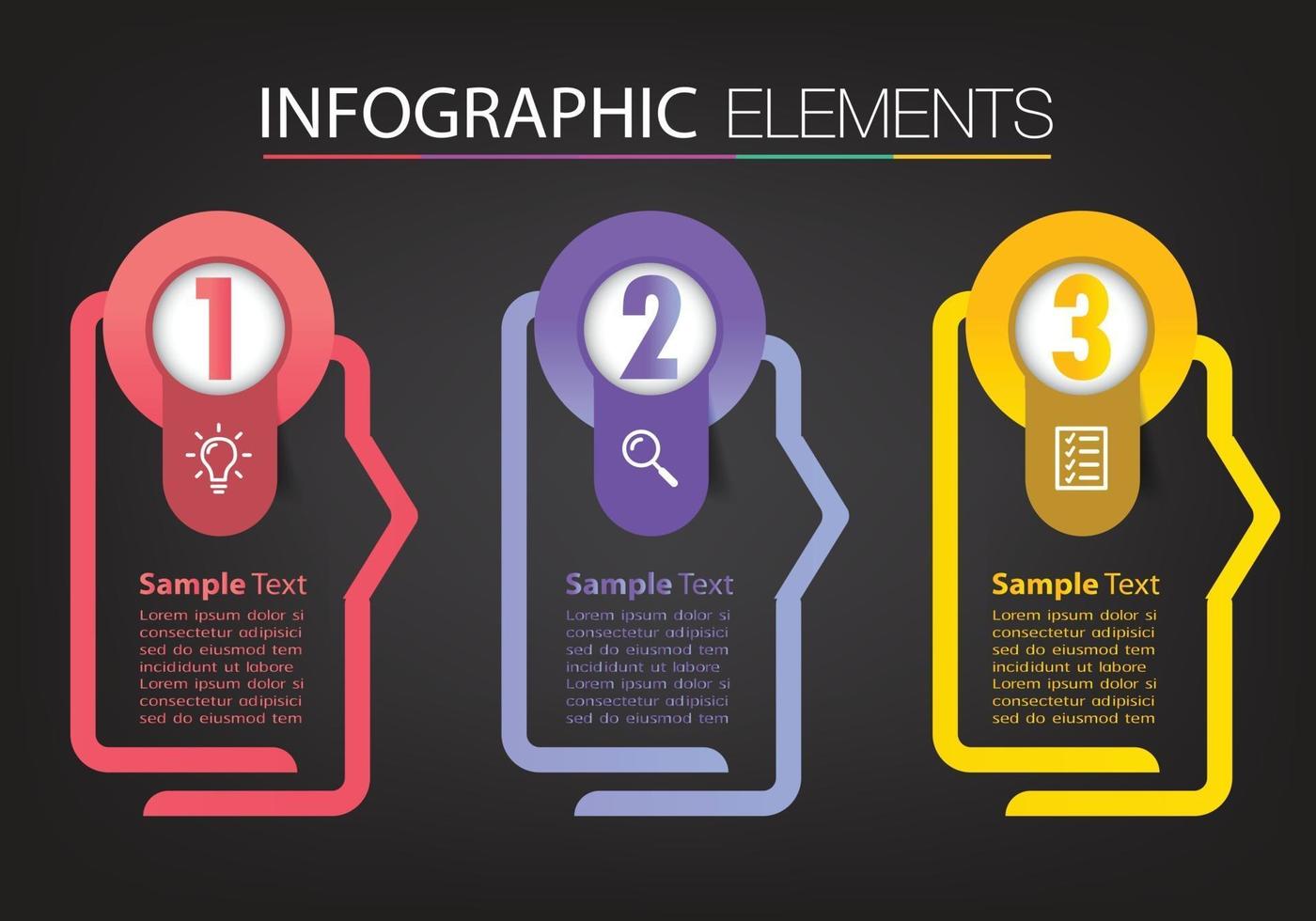 INFOGRAPHIC ELEMENTS

1

Sample Text

Lorem ipsum dolor si consectetur adipisici sed do eiusmod tem incididunt ut labore Lorem ipsum dolor si consectetur adipisici sed do eiusmod tem

2

Sample Text

Lorem ipsum dolor si consectetur adipisici sed do eiusmod tem incididunt ut labore Lorem ipsum dolor si consectetur adipisici sed do eiusmod tem

3

Sample Text

Lorem ipsum dolor si consectetur adipisici sed do eiusmod tem incididunt ut labore Lorem ipsum dolor si consectetur adipisici sed do eiusmod tem