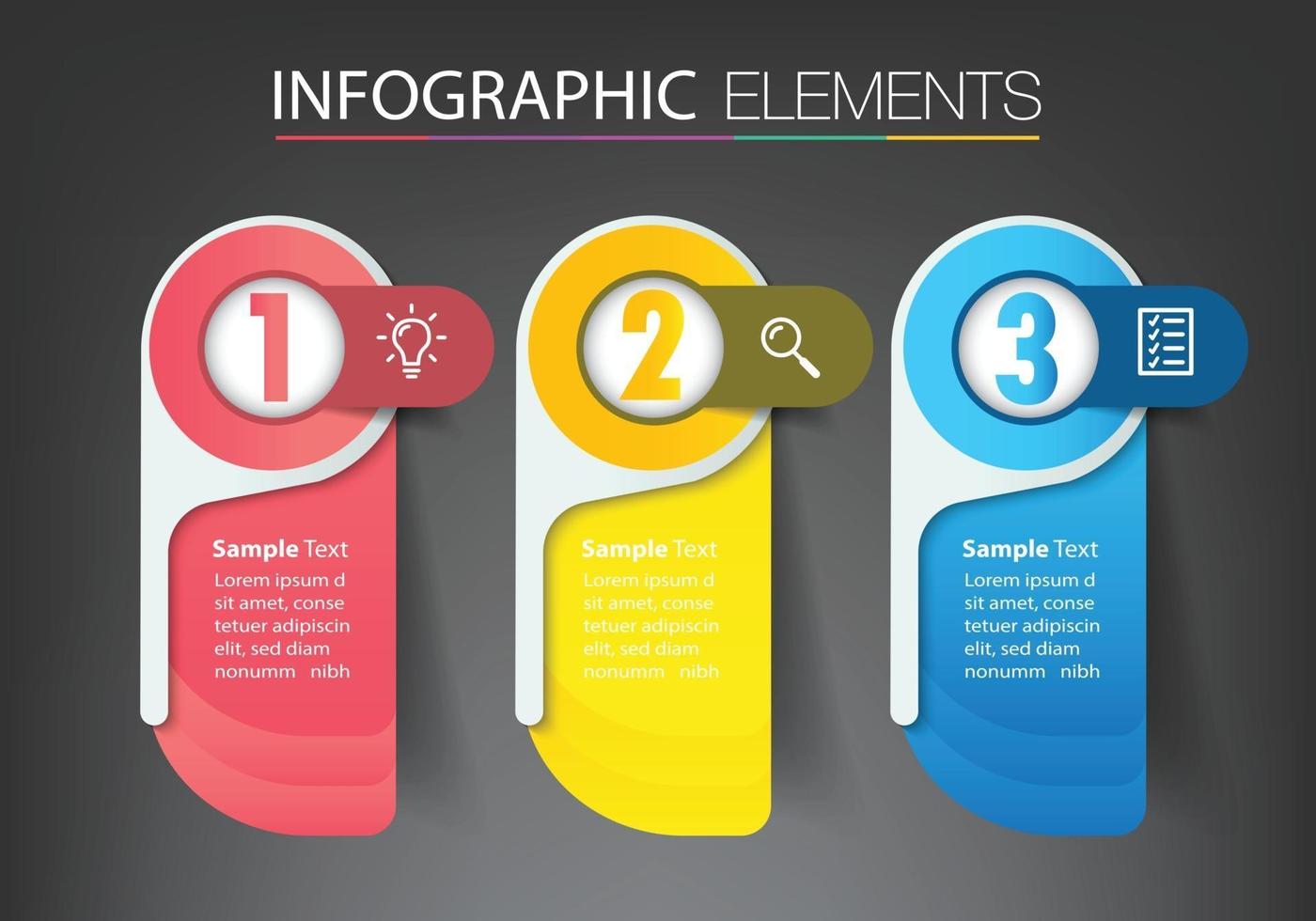 INFOGRAPHIC ELEMENTS

1

Sample Text

Lorem ipsum d sit amet, conse tetuer adipiscin elit, sed diam nonumm nibh

2

Sample Text

Lorem ipsum d sit amet, conse tetuer adipiscin elit, sed diam nonumm nibh

3

Sample Text

Lorem ipsum d sit amet, conse tetuer adipiscin elit, sed diam nonumm nibh