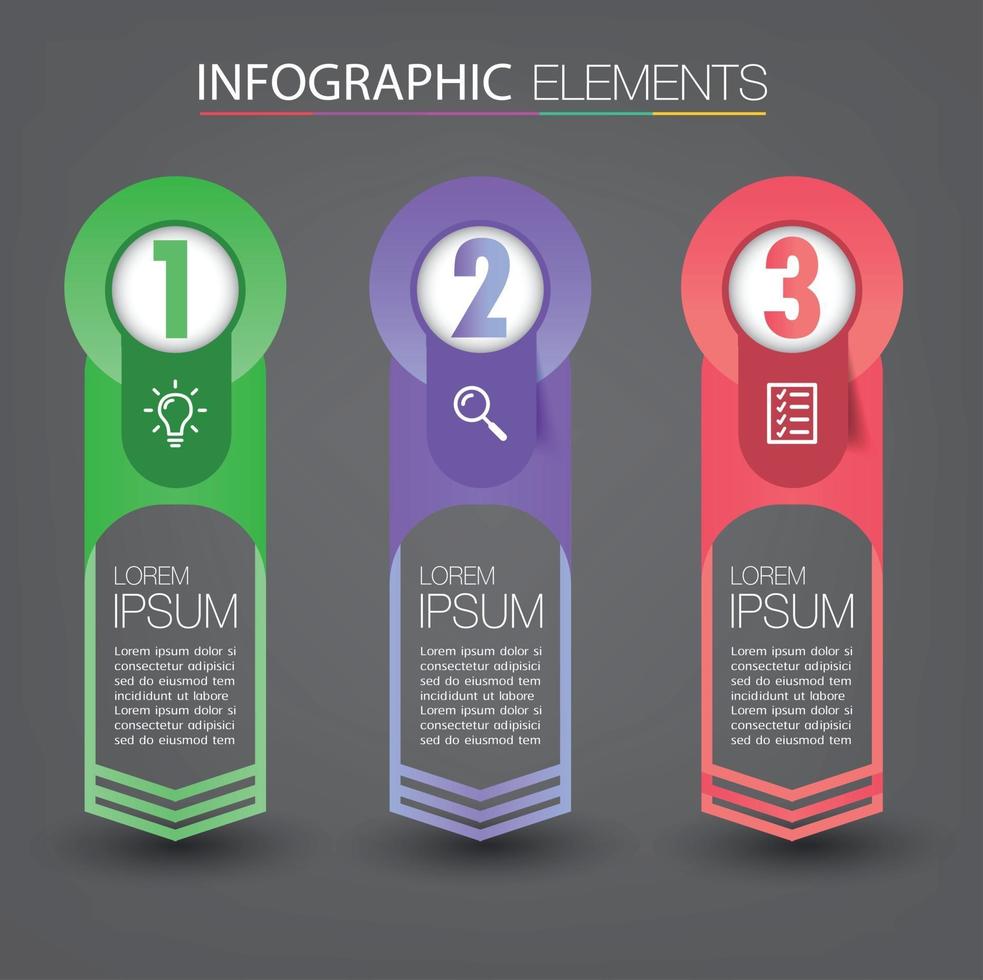 INFOGRAPHIC ELEMENTS

1

LOREM IPSUM

Lorem ipsum dolor si consectetur adipisici sed do eiusmod tem incididunt ut labore Lorem ipsum dolor si consectetur adipisici sed do eiusmod tem

2

LOREM IPSUM

Lorem ipsum dolor si consectetur adipisici sed do eiusmod tem incididunt ut labore Lorem ipsum dolor si consectetur adipisici sed do eiusmod tem

3

LOREM IPSUM

Lorem ipsum dolor si consectetur adipisici sed do eiusmod tem incididunt ut labore Lorem ipsum dolor si consectetur adipisici sed do eiusmod tem