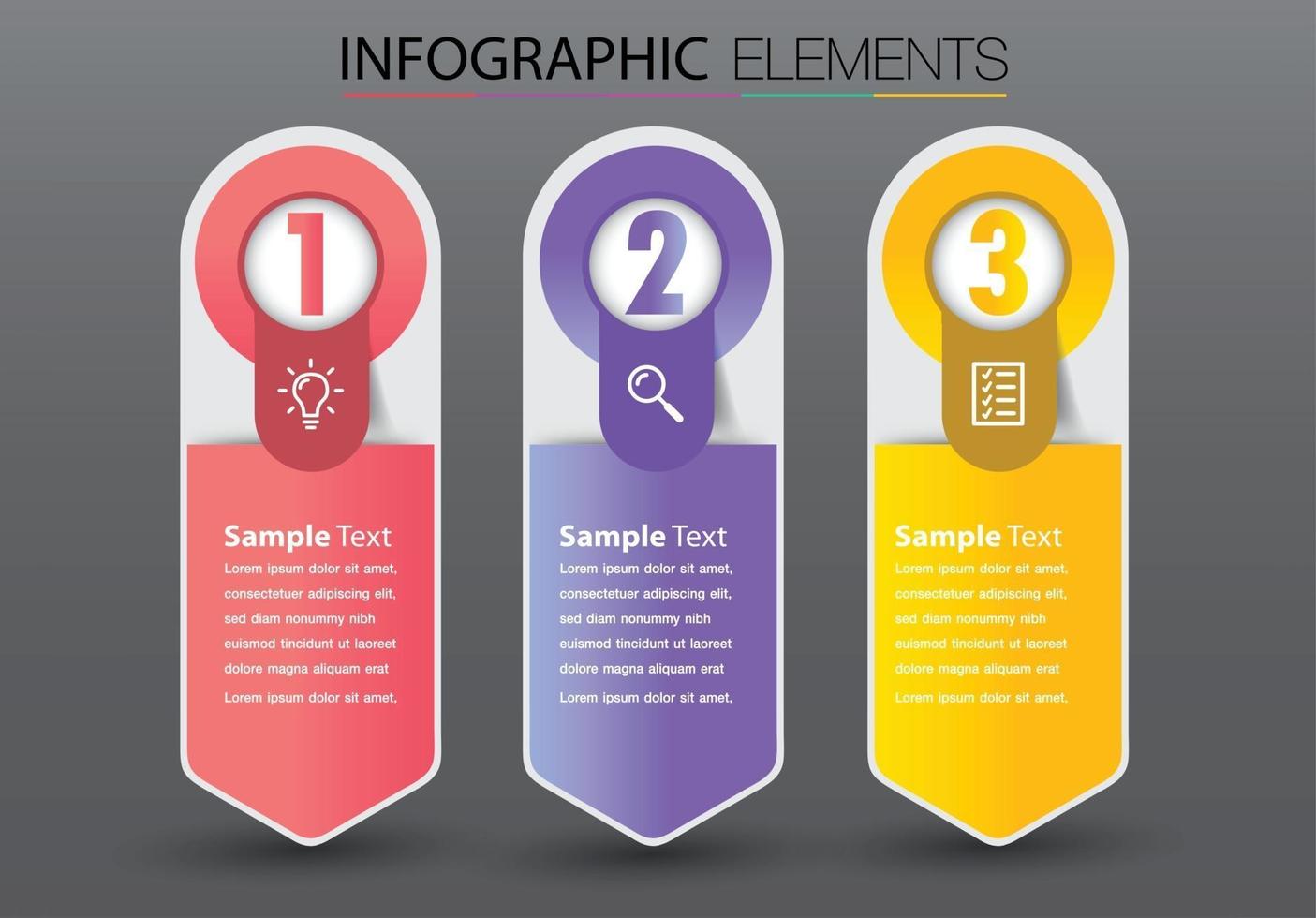 INFOGRAPHIC ELEMENTS

1

Sample Text
Lorem ipsum dolor sit amet, consectetuer adipiscing elit, sed diam nonummy nibh euismod tincidunt ut laoreet dolore magna aliquam erat
Lorem ipsum dolor sit amet,

2

Sample Text
Lorem ipsum dolor sit amet, consectetuer adipiscing elit, sed diam nonummy nibh euismod tincidunt ut laoreet dolore magna aliquam erat
Lorem ipsum dolor sit amet,

3

Sample Text
Lorem ipsum dolor sit amet, consectetuer adipiscing elit, sed diam nonummy nibh euismod tincidunt ut laoreet dolore magna aliquam erat
Lorem ipsum dolor sit amet,