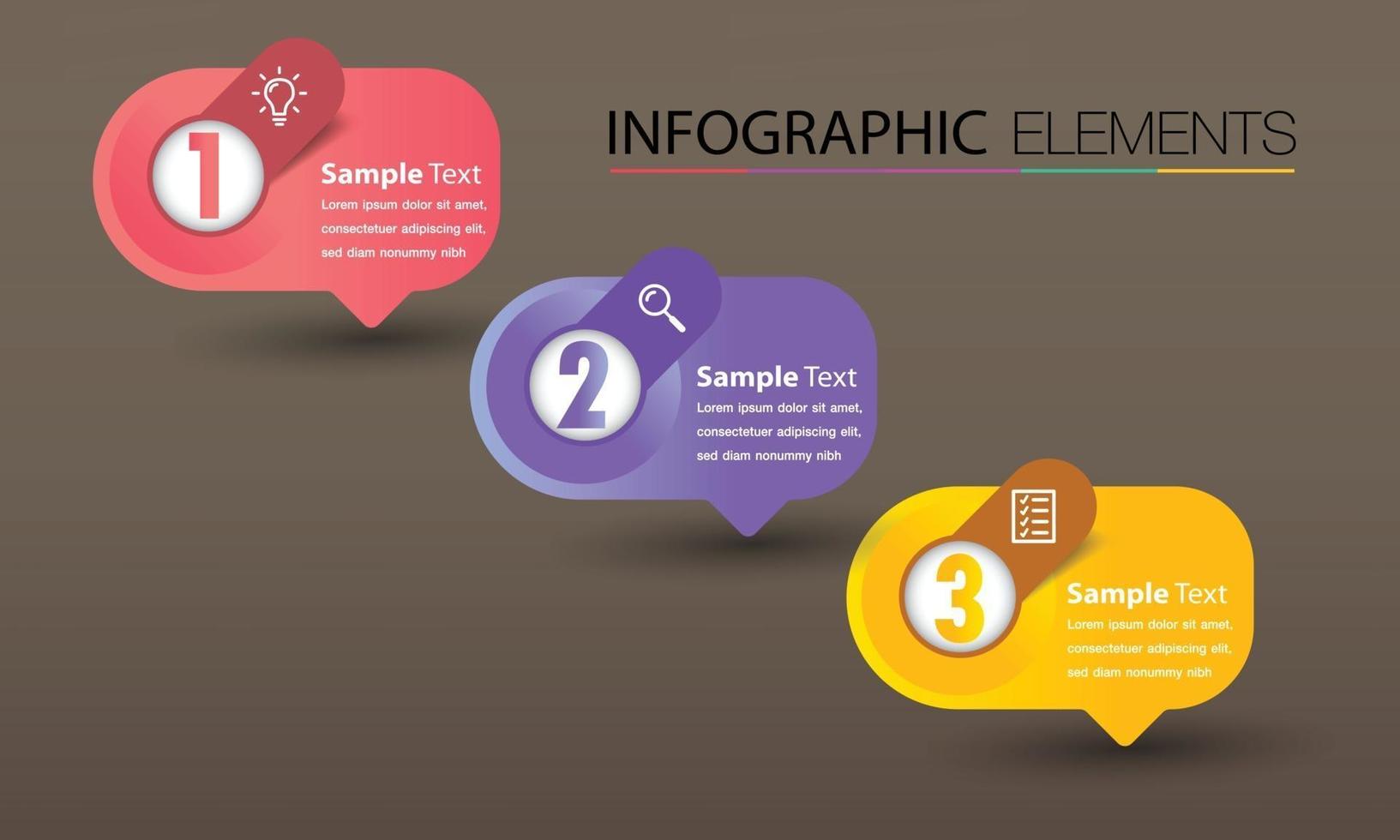 INFOGRAPHIC ELEMENTS

1

Sample Text

Lorem ipsum dolor sit amet, consectetuer adipiscing elit, sed diam nonummy nibh

2

Sample Text

Lorem ipsum dolor sit amet, consectetuer adipiscing elit, sed diam nonummy nibh

3

Sample Text

Lorem ipsum dolor sit amet, consectetuer adipiscing elit, sed diam nonummy nibh