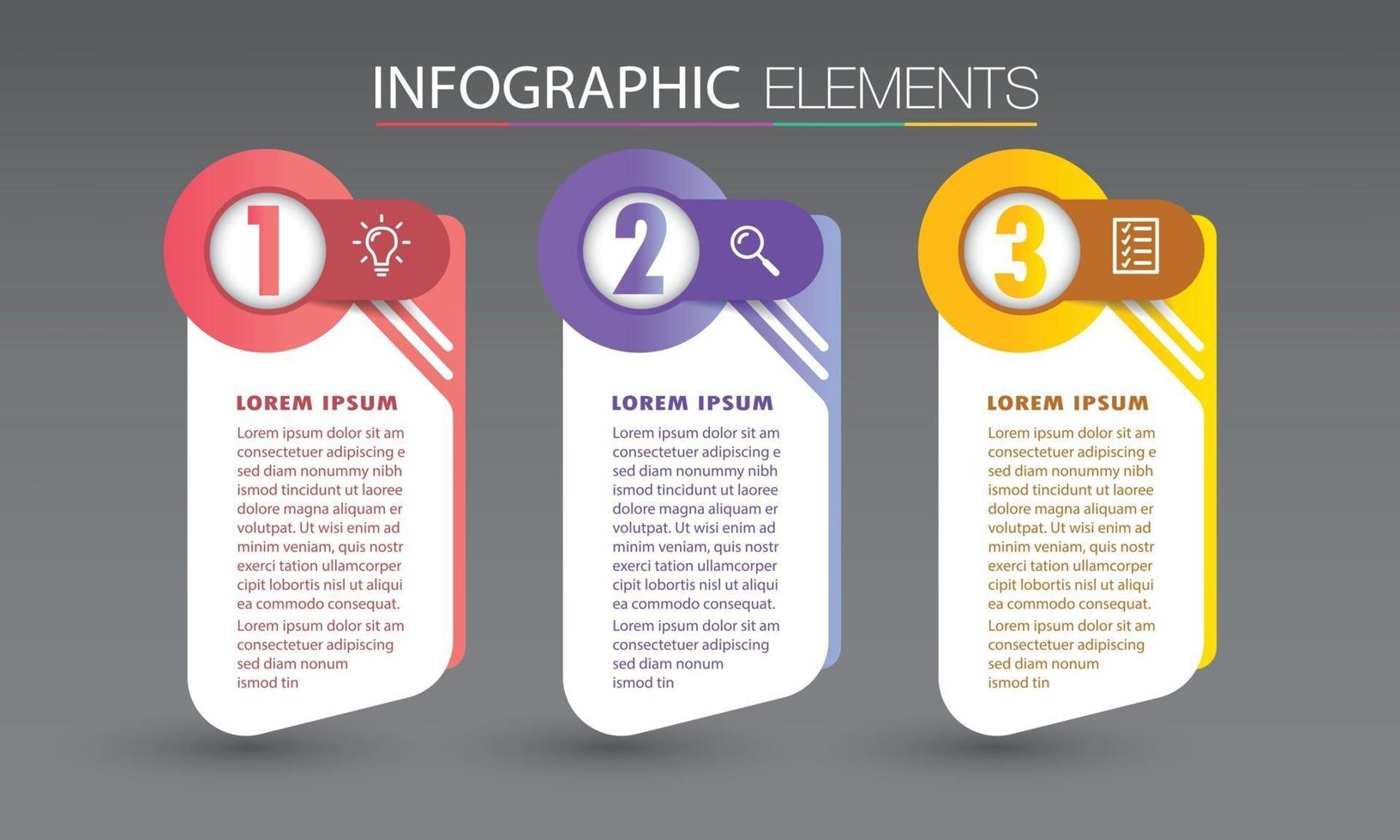 INFOGRAPHIC ELEMENTS

1

LOREM IPSUM

Lorem ipsum dolor sit am consectetuer adipiscing e sed diam nonummy nibh ismod tincidunt ut laoree dolore magna aliquam er volutpat. Ut wisi enim ad minim veniam, quis nostr exerci tation ullamcorper cipit lobortis nisl ut aliqui ea commodo consequat.

Lorem ipsum dolor sit am consectetuer adipiscing sed diam nonum ismod tin

2

LOREM IPSUM

Lorem ipsum dolor sit am consectetuer adipiscing e sed diam nonummy nibh ismod tincidunt ut laoree dolore magna aliquam er volutpat. Ut wisi enim ad minim veniam, quis nostr exerci tation ullamcorper cipit lobortis nisl ut aliqui ea commodo consequat.

Lorem ipsum dolor sit am consectetuer adipiscing sed diam nonum ismod tin

3

LOREM IPSUM

Lorem ipsum dolor sit am consectetuer adipiscing e sed diam nonummy nibh ismod tincidunt ut laoree dolore magna aliquam er volutpat. Ut wisi enim ad minim veniam, quis nostr exerci tation ullamcorper cipit lobortis nisl ut aliqui ea commodo consequat.

Lorem ipsum dolor sit am consectetuer adipiscing sed diam nonum ismod tin